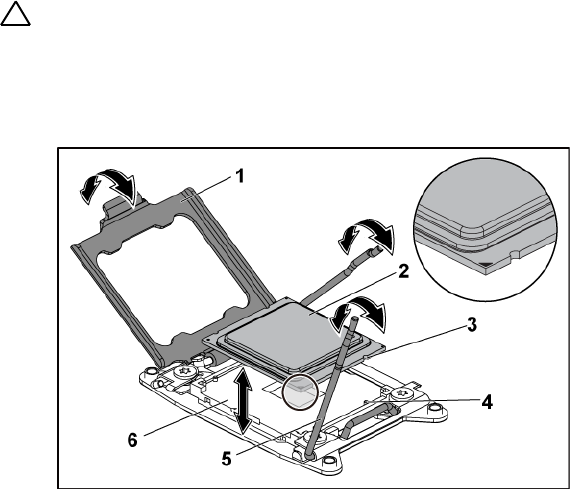 1

2

3

4

5

6