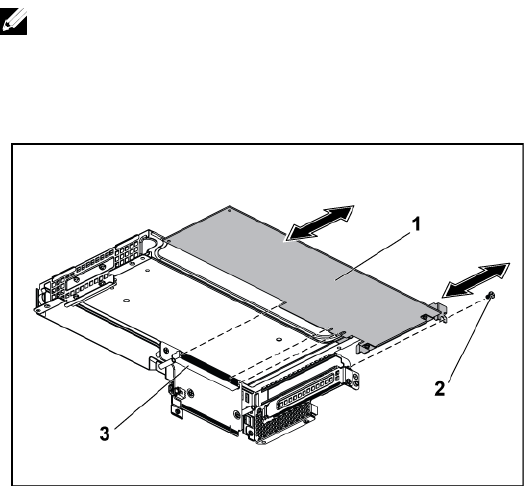 1

2

3