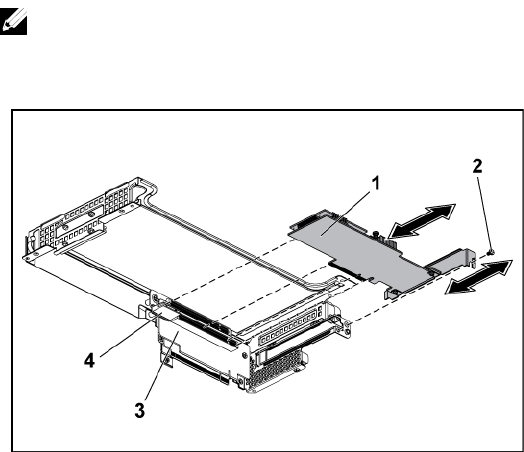 1

2

4

3