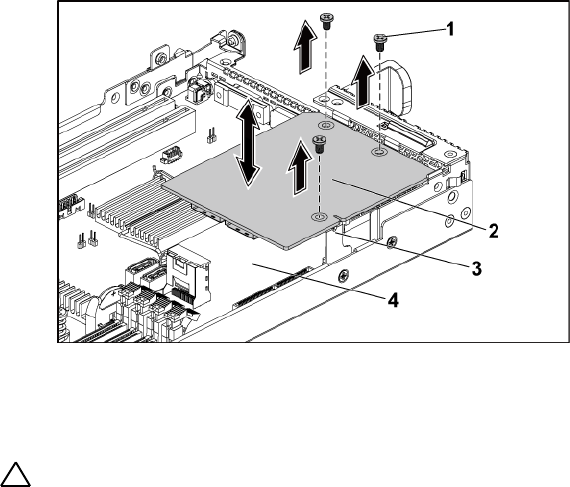 1
2
3
4