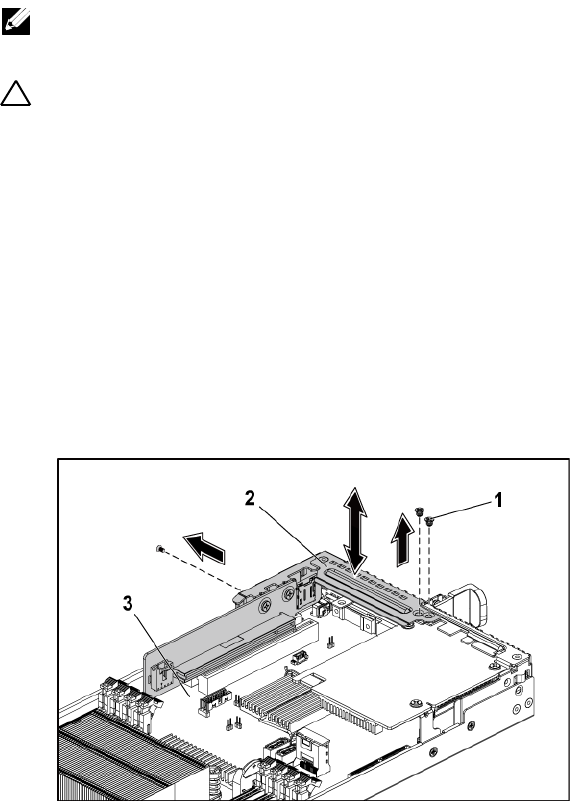 2

1

3