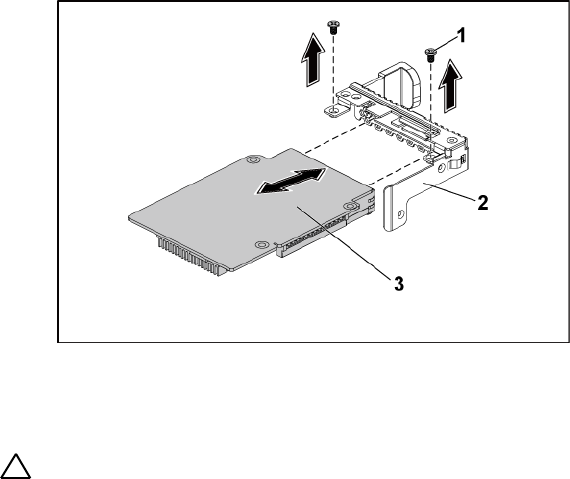 1

2

3