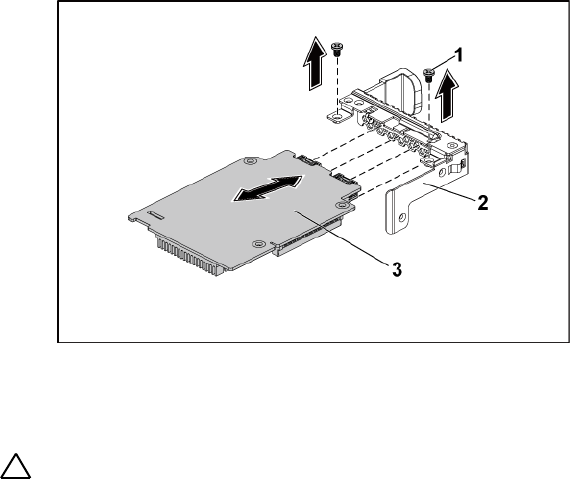 1

2

3