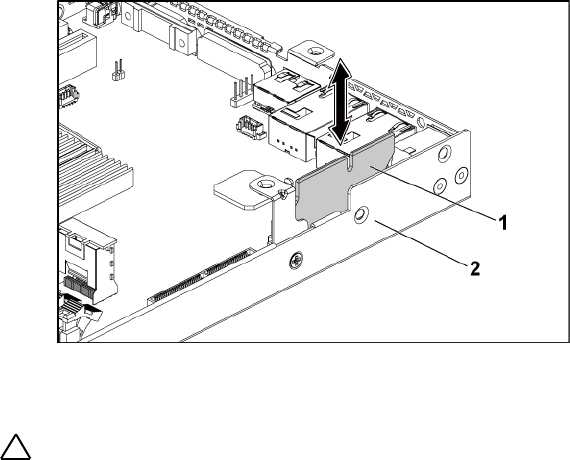 1

2