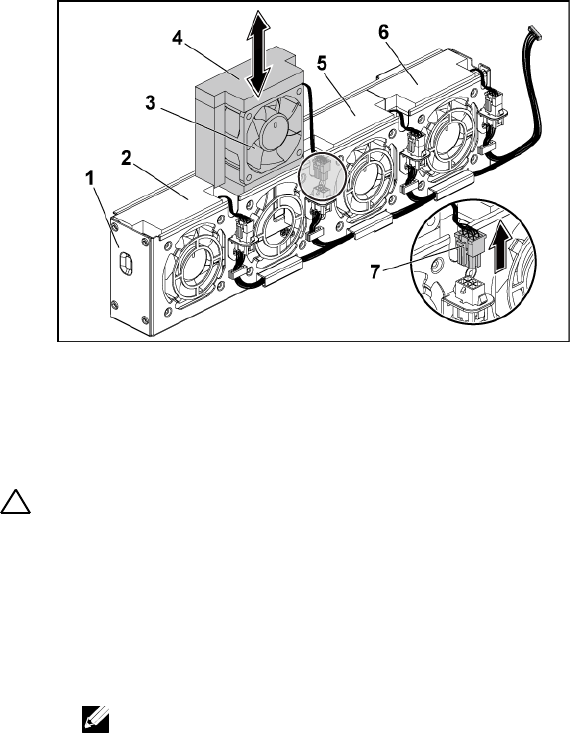 4
6
5
3
2
1
7