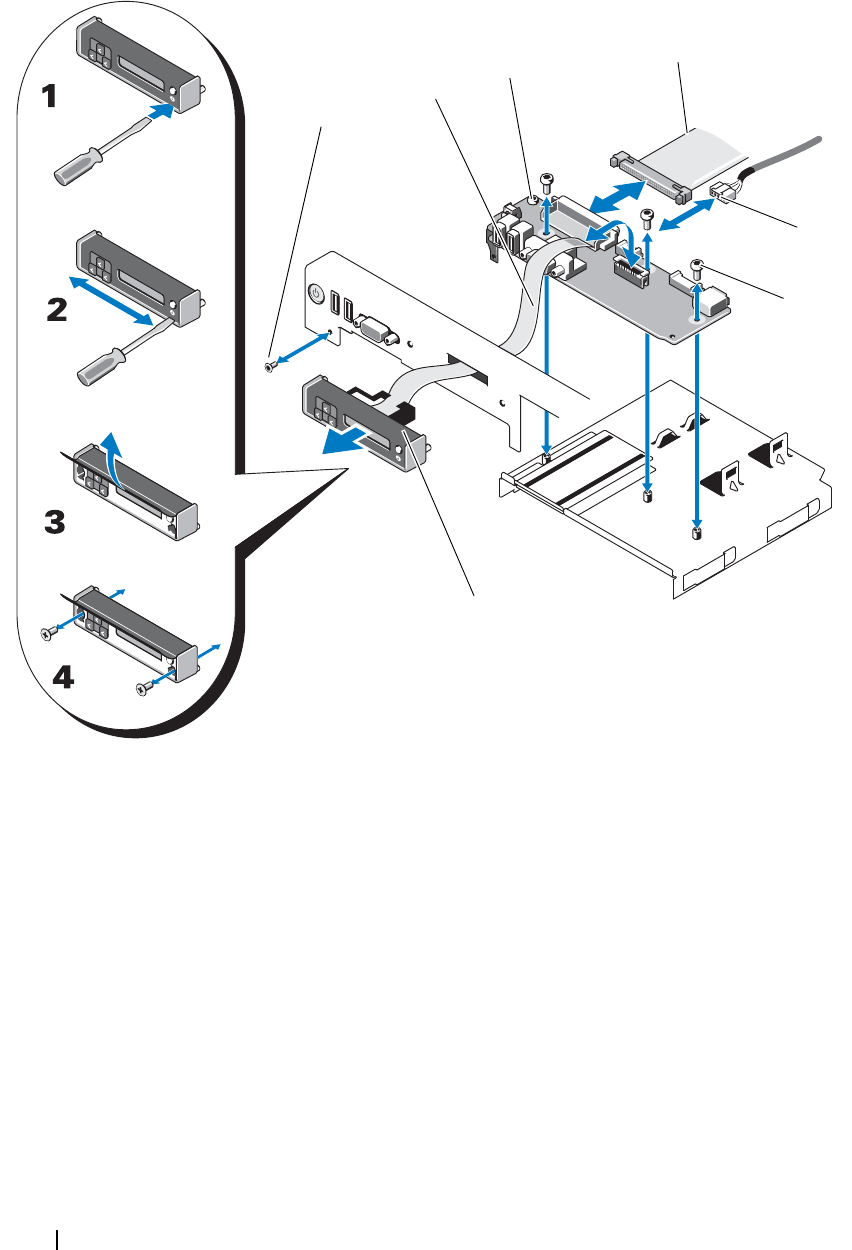 1

2

3

4