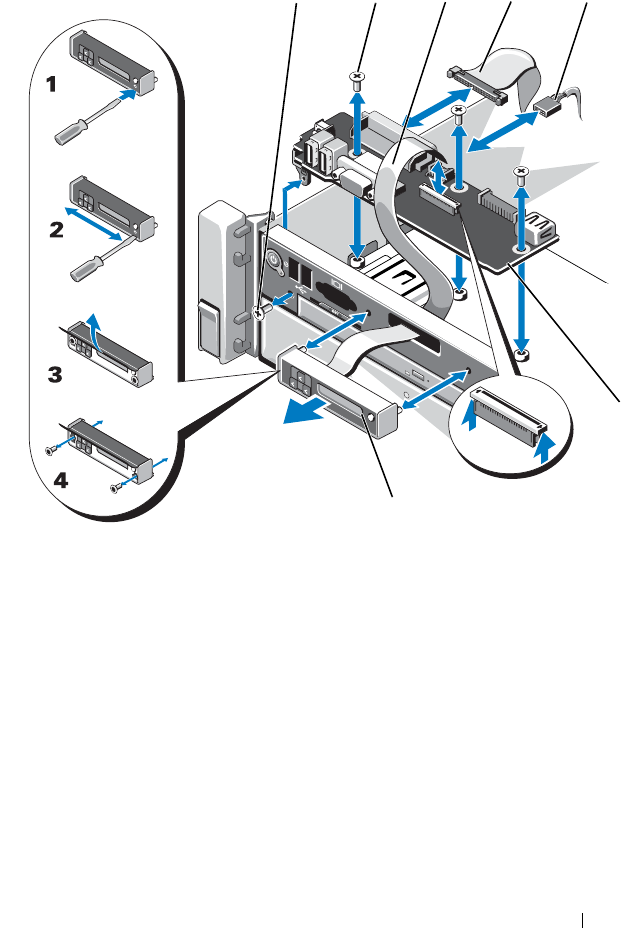 1

2

3

4