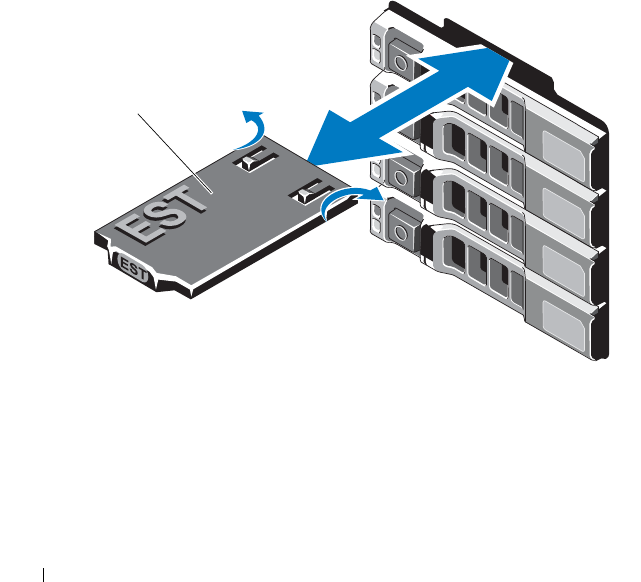 EST

EST