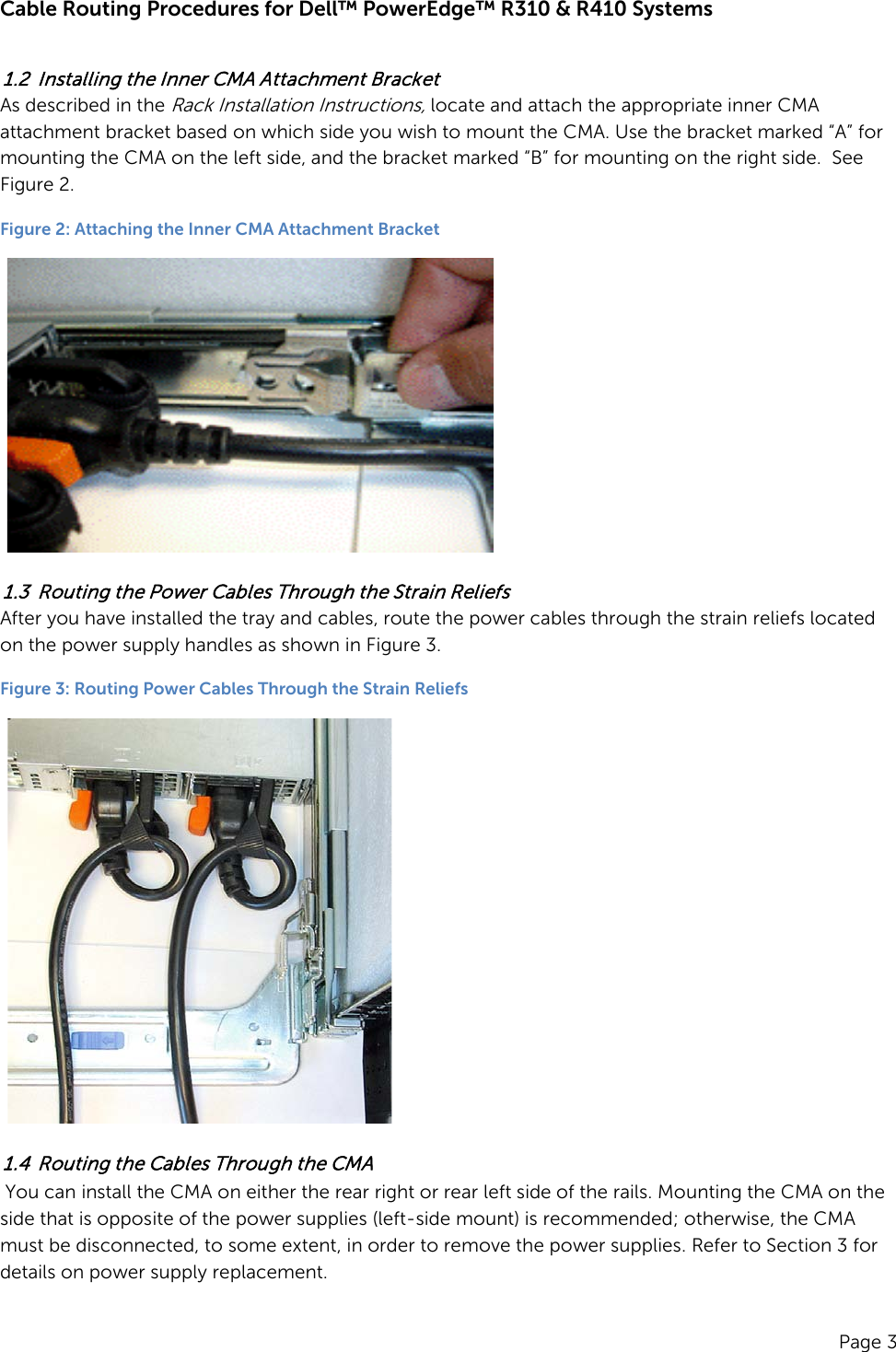 Cable Routing Procedures for Dell™ PowerEdge™ R310 & R410 Systems

1.2 Installing the Inner CMA Attachment Bracket
As described in the Rack Installation Instructions, locate and attach the appropriate inner CMA attachment bracket based on which side you wish to mount the CMA. Use the bracket marked “A” for mounting the CMA on the left side, and the bracket marked “B” for mounting on the right side. See Figure 2.

Figure 2: Attaching the Inner CMA Attachment Bracket

1.3 Routing the Power Cables Through the Strain Reliefs
After you have installed the tray and cables, route the power cables through the strain reliefs located on the power supply handles as shown in Figure 3.

Figure 3: Routing Power Cables Through the Strain Reliefs

1.4 Routing the Cables Through the CMA
You can install the CMA on either the rear right or rear left side of the rails. Mounting the CMA on the side that is opposite of the power supplies (left-side mount) is recommended; otherwise, the CMA must be disconnected, to some extent, in order to remove the power supplies. Refer to Section 3 for details on power supply replacement.

Page 3