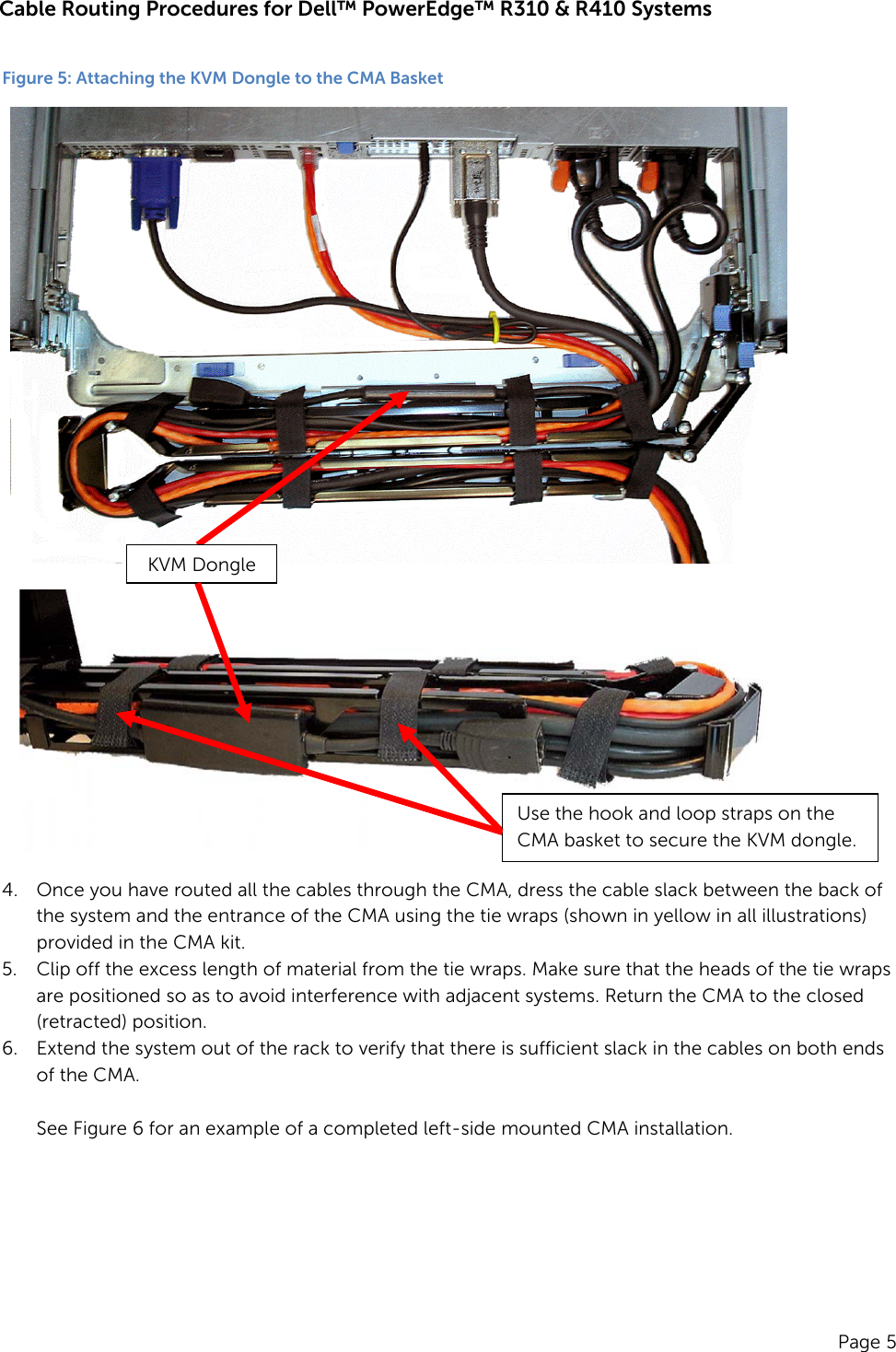 Cable Routing Procedures for Dell™ PowerEdge™ R310 & R410 Systems

Figure 5: Attaching the KVM Dongle to the CMA Basket

KVM Dongle

Use the hook and loop straps on the CMA basket to secure the KVM dongle.

4. Once you have routed all the cables through the CMA, dress the cable slack between the back of the system and the entrance of the CMA using the tie wraps (shown in yellow in all illustrations) provided in the CMA kit.
5. Clip off the excess length of material from the tie wraps. Make sure that the heads of the tie wraps are positioned so as to avoid interference with adjacent systems. Return the CMA to the closed (retracted) position.
6. Extend the system out of the rack to verify that there is sufficient slack in the cables on both ends of the CMA.

See Figure 6 for an example of a completed left-side mounted CMA installation.

Page 5