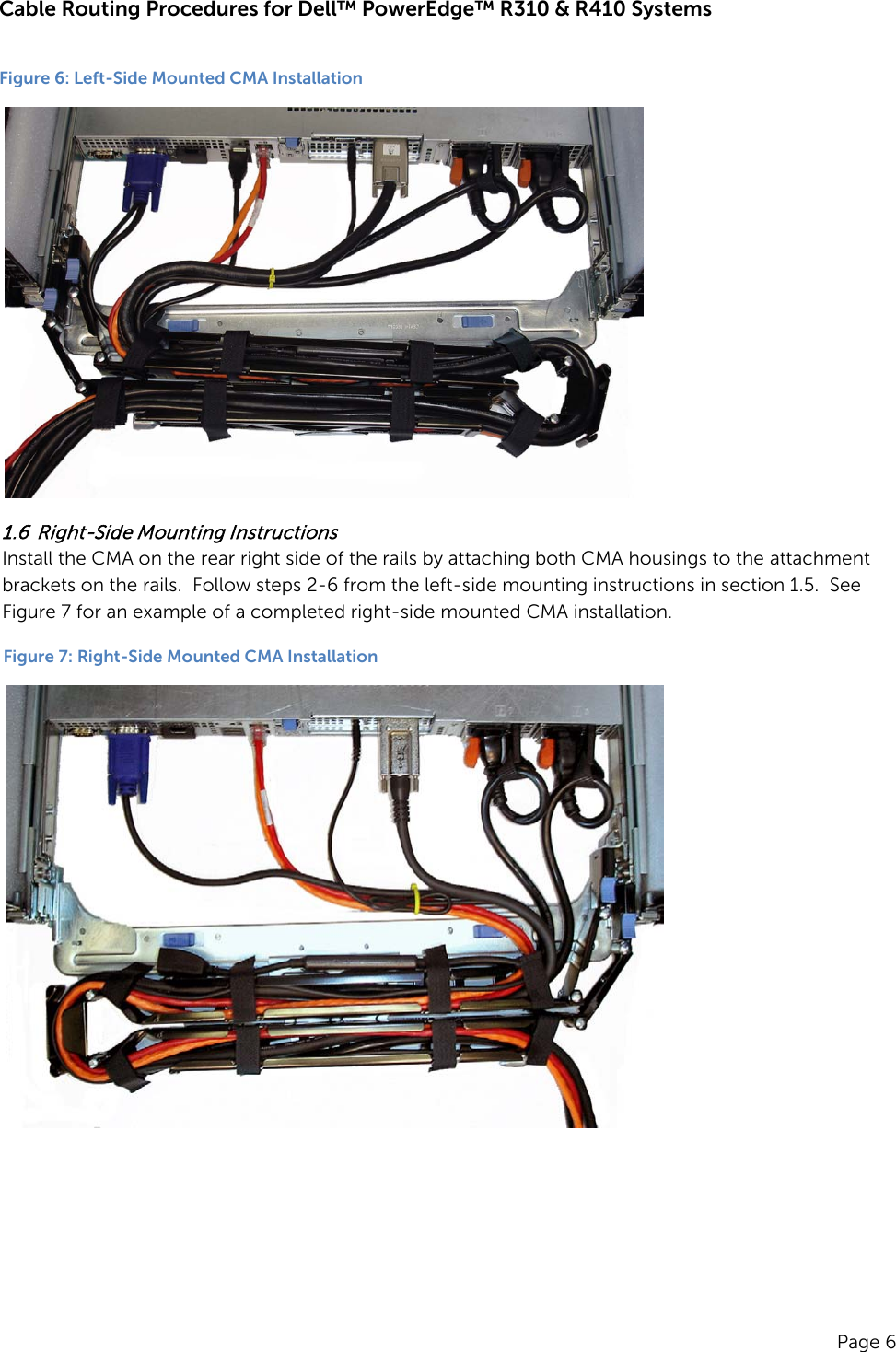 Cable Routing Procedures for Dell™ PowerEdge™ R310 & R410 Systems

Figure 6: Left-Side Mounted CMA Installation

1.6 Right-Side Mounting Instructions

Install the CMA on the rear right side of the rails by attaching both CMA housings to the attachment brackets on the rails. Follow steps 2-6 from the left-side mounting instructions in section 1.5. See Figure 7 for an example of a completed right-side mounted CMA installation.

Figure 7: Right-Side Mounted CMA Installation

Page 6