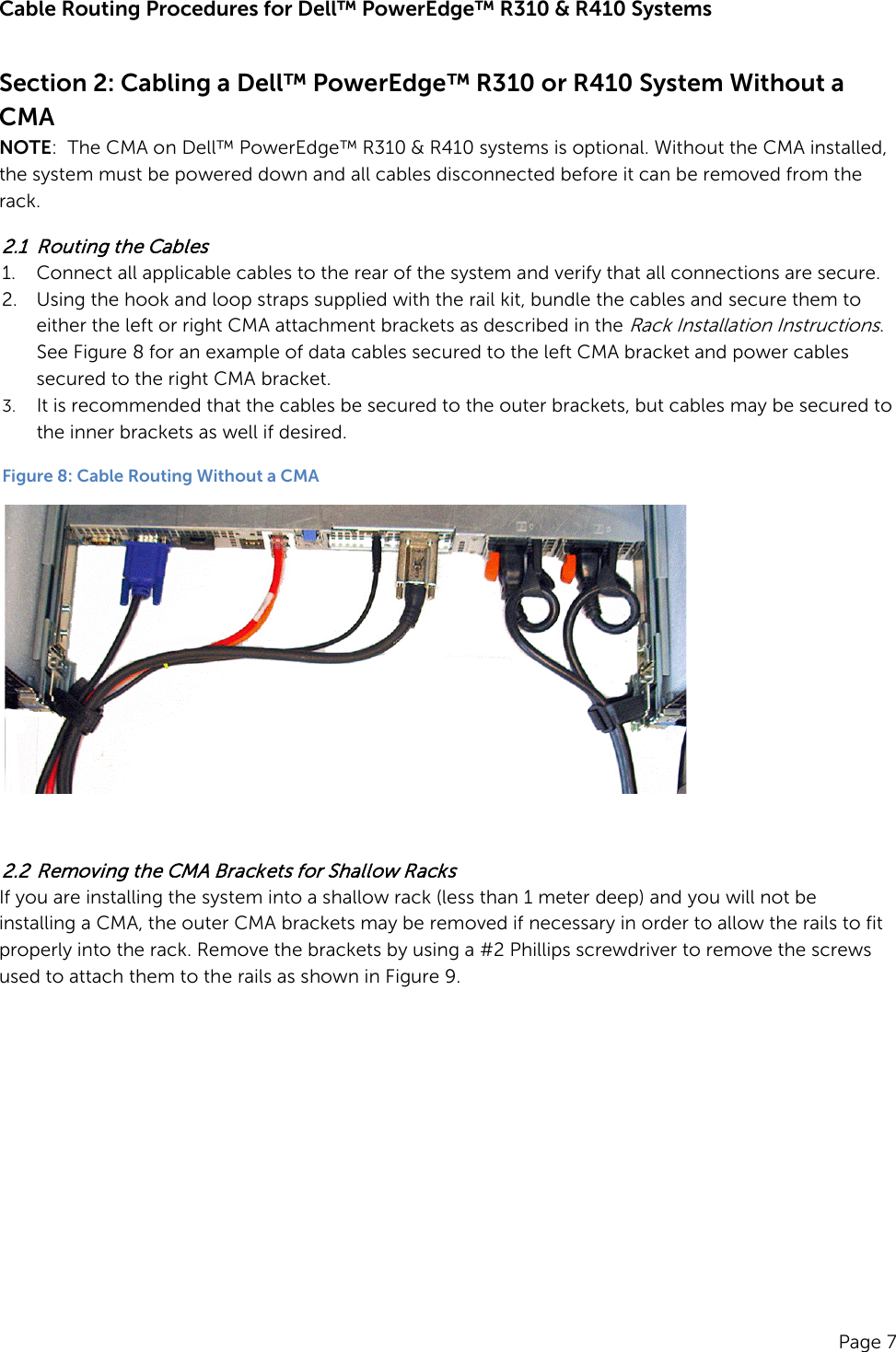 Cable Routing Procedures for Dell™ PowerEdge™ R310 & R410 Systems

Section 2: Cabling a Dell™ PowerEdge™ R310 or R410 System Without a CMA

NOTE: The CMA on Dell™ PowerEdge™ R310 & R410 systems is optional. Without the CMA installed, the system must be powered down and all cables disconnected before it can be removed from the rack.

2.1 Routing the Cables

1. Connect all applicable cables to the rear of the system and verify that all connections are secure.
2. Using the hook and loop straps supplied with the rail kit, bundle the cables and secure them to either the left or right CMA attachment brackets as described in the Rack Installation Instructions. See Figure 8 for an example of data cables secured to the left CMA bracket and power cables secured to the right CMA bracket.
3. It is recommended that the cables be secured to the outer brackets, but cables may be secured to the inner brackets as well if desired.

Figure 8: Cable Routing Without a CMA

2.2 Removing the CMA Brackets for Shallow Racks

If you are installing the system into a shallow rack (less than 1 meter deep) and you will not be installing a CMA, the outer CMA brackets may be removed if necessary in order to allow the rails to fit properly into the rack. Remove the brackets by using a #2 Phillips screwdriver to remove the screws used to attach them to the rails as shown in Figure 9.

Page 7