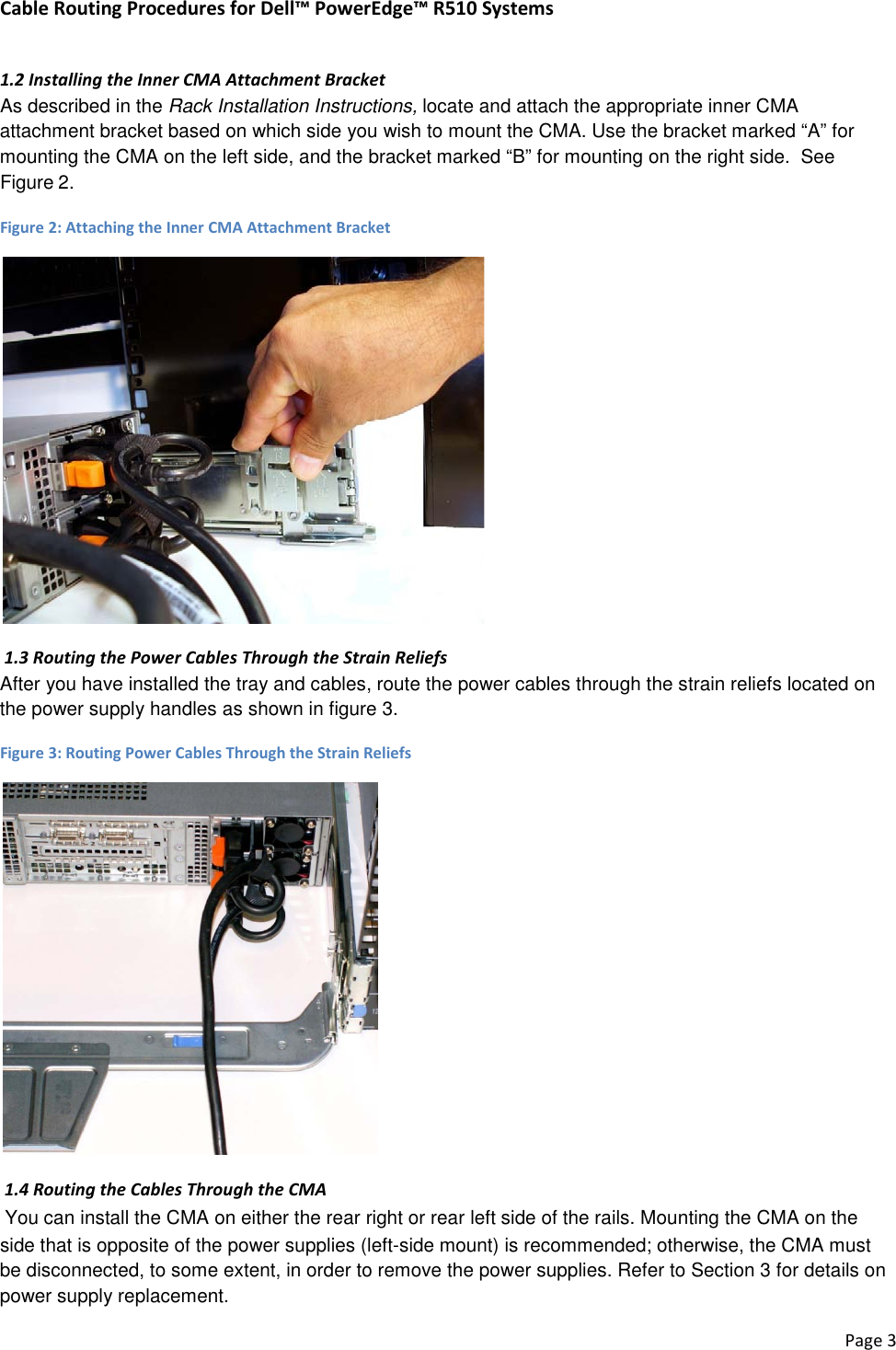 Cable Routing Procedures for Dell™ PowerEdge™ R510 Systems

1.2 Installing the Inner CMA Attachment Bracket

As described in the Rack Installation Instructions, locate and attach the appropriate inner CMA attachment bracket based on which side you wish to mount the CMA. Use the bracket marked “A” for mounting the CMA on the left side, and the bracket marked “B” for mounting on the right side. See Figure 2.

Figure 2: Attaching the Inner CMA Attachment Bracket

1.3 Routing the Power Cables Through the Strain Reliefs

After you have installed the tray and cables, route the power cables through the strain reliefs located on the power supply handles as shown in figure 3.

Figure 3: Routing Power Cables Through the Strain Reliefs

1.4 Routing the Cables Through the CMA

You can install the CMA on either the rear right or rear left side of the rails. Mounting the CMA on the side that is opposite of the power supplies (left-side mount) is recommended; otherwise, the CMA must be disconnected, to some extent, in order to remove the power supplies. Refer to Section 3 for details on power supply replacement.

Page 3