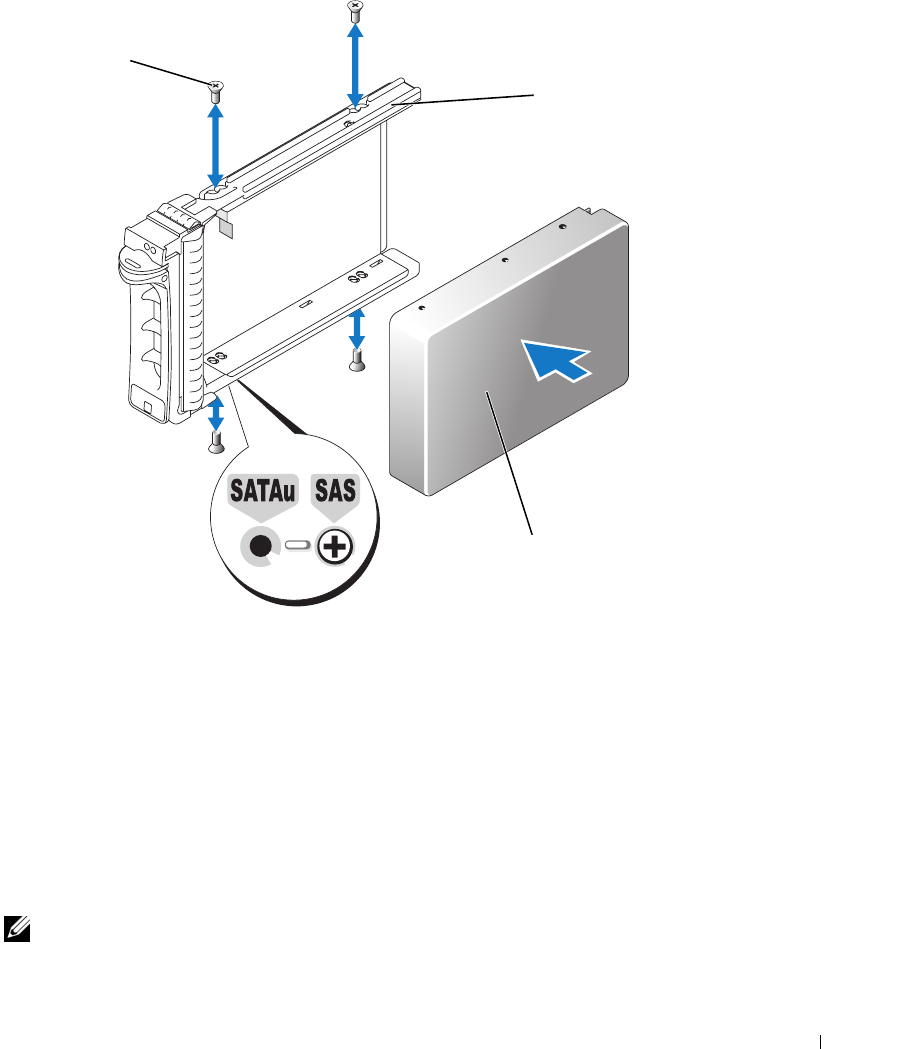 SATAu SAS