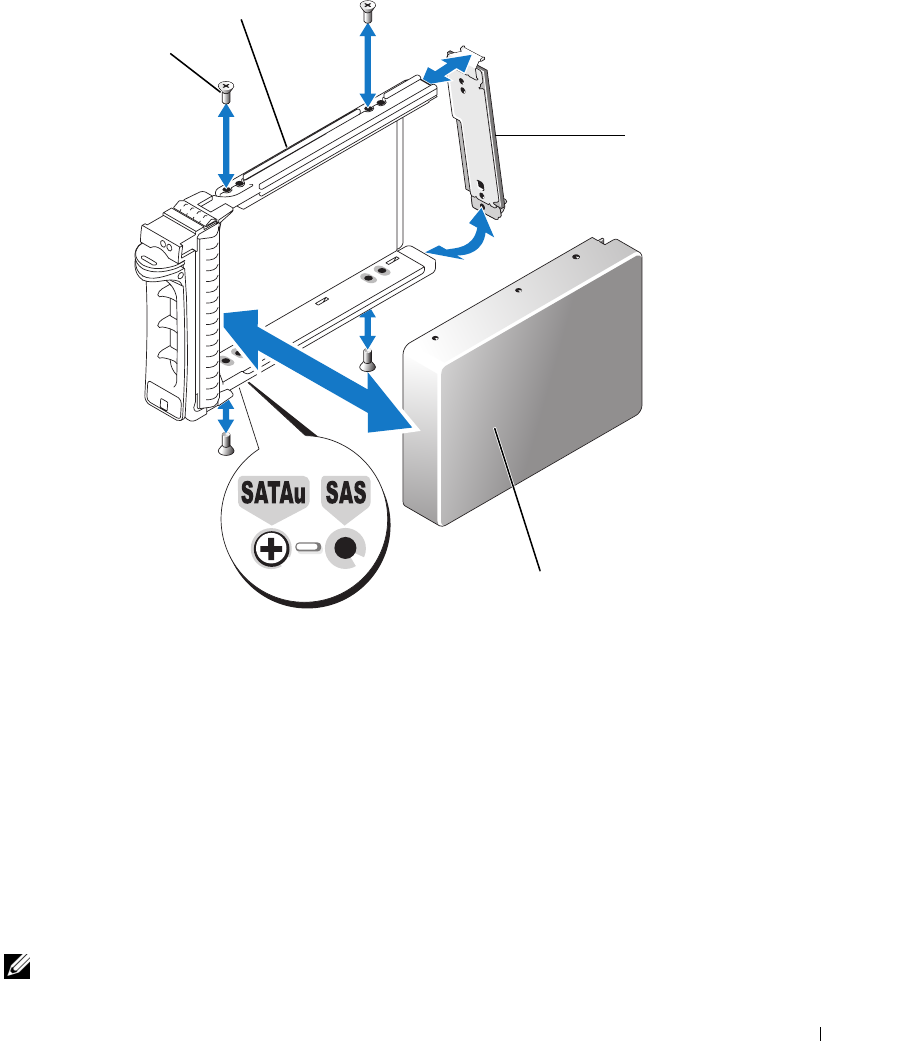 SATAu

SAS