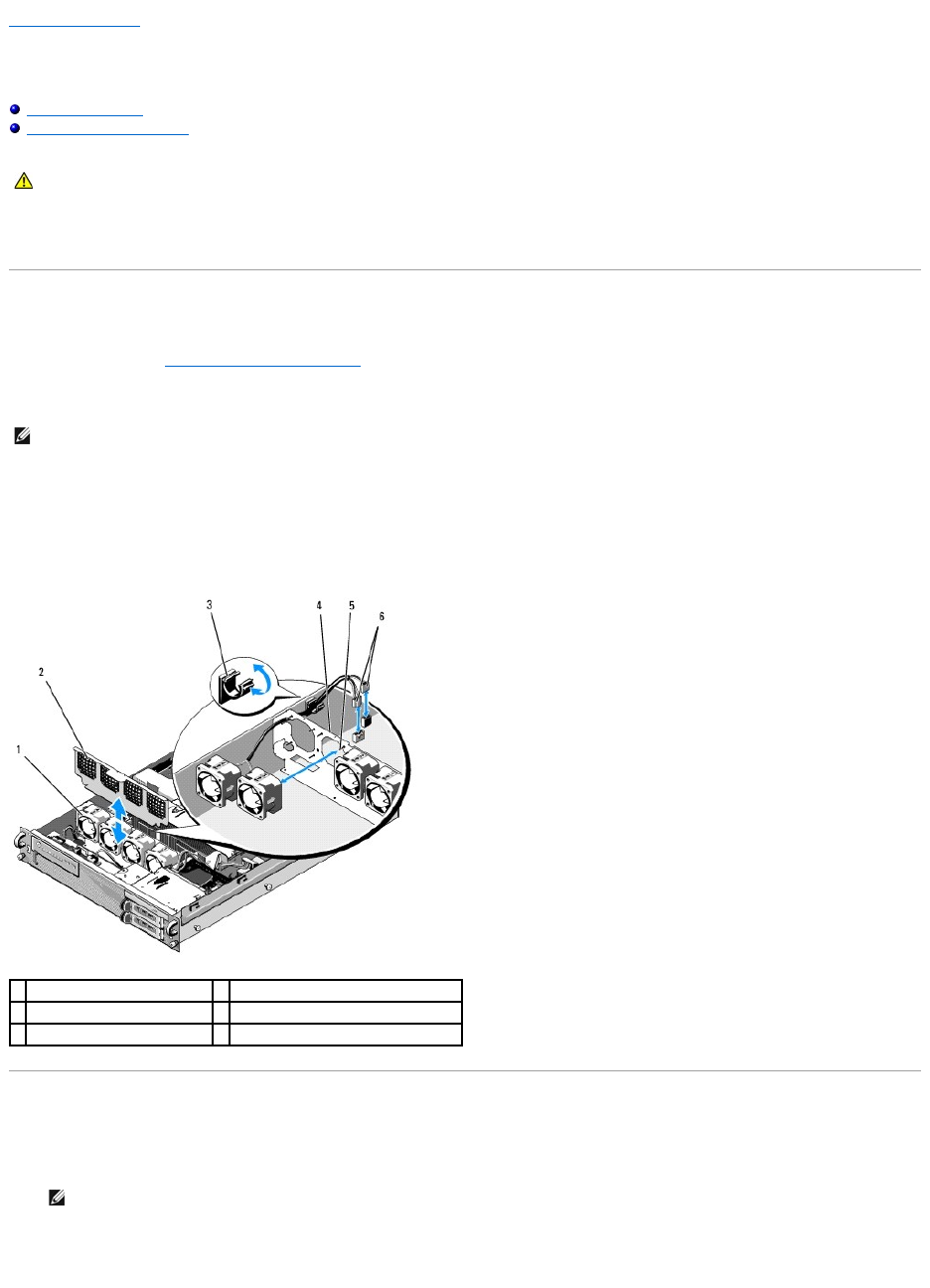 3

4

5

6

2

1