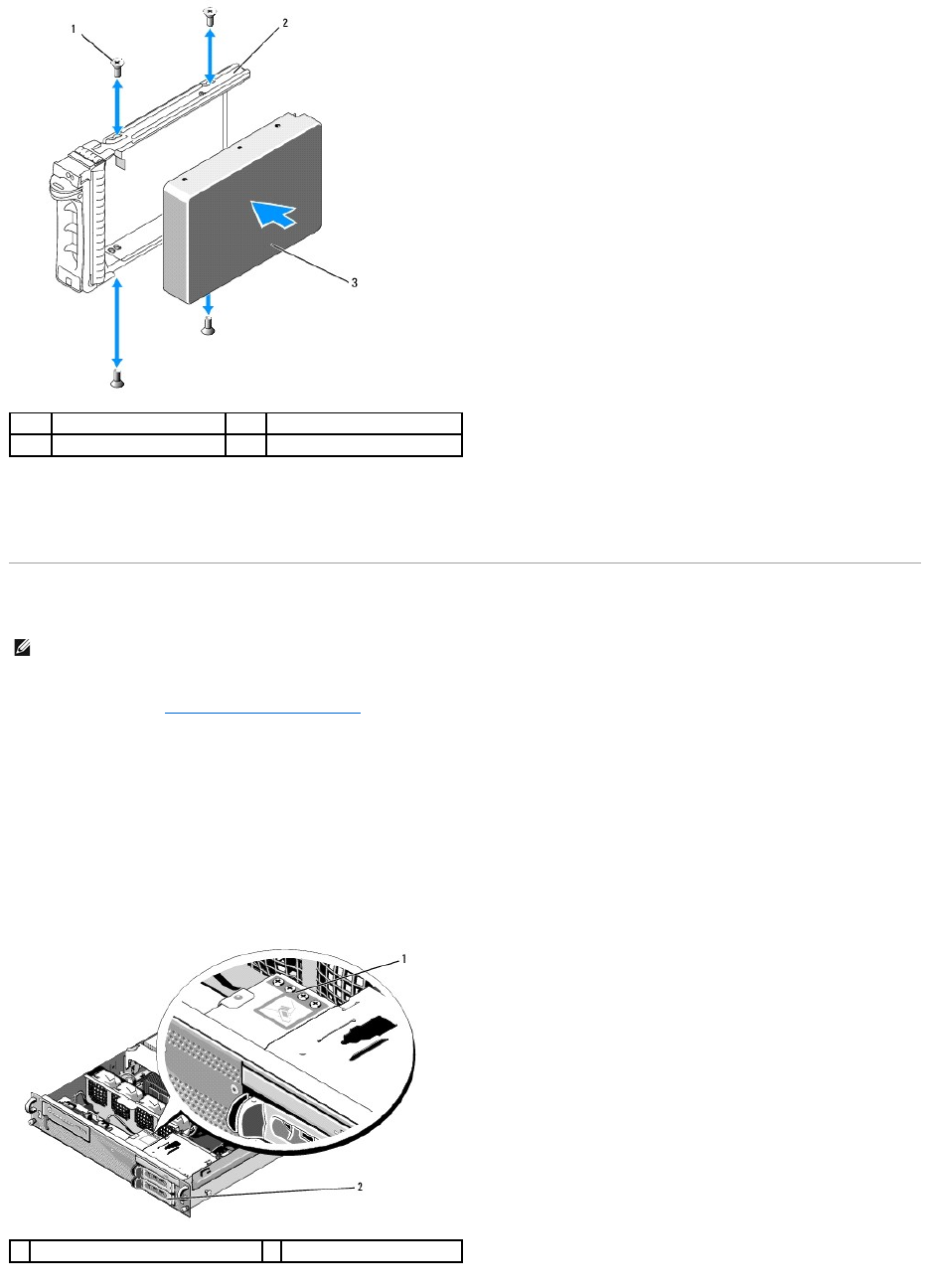 1

2

3

1

2