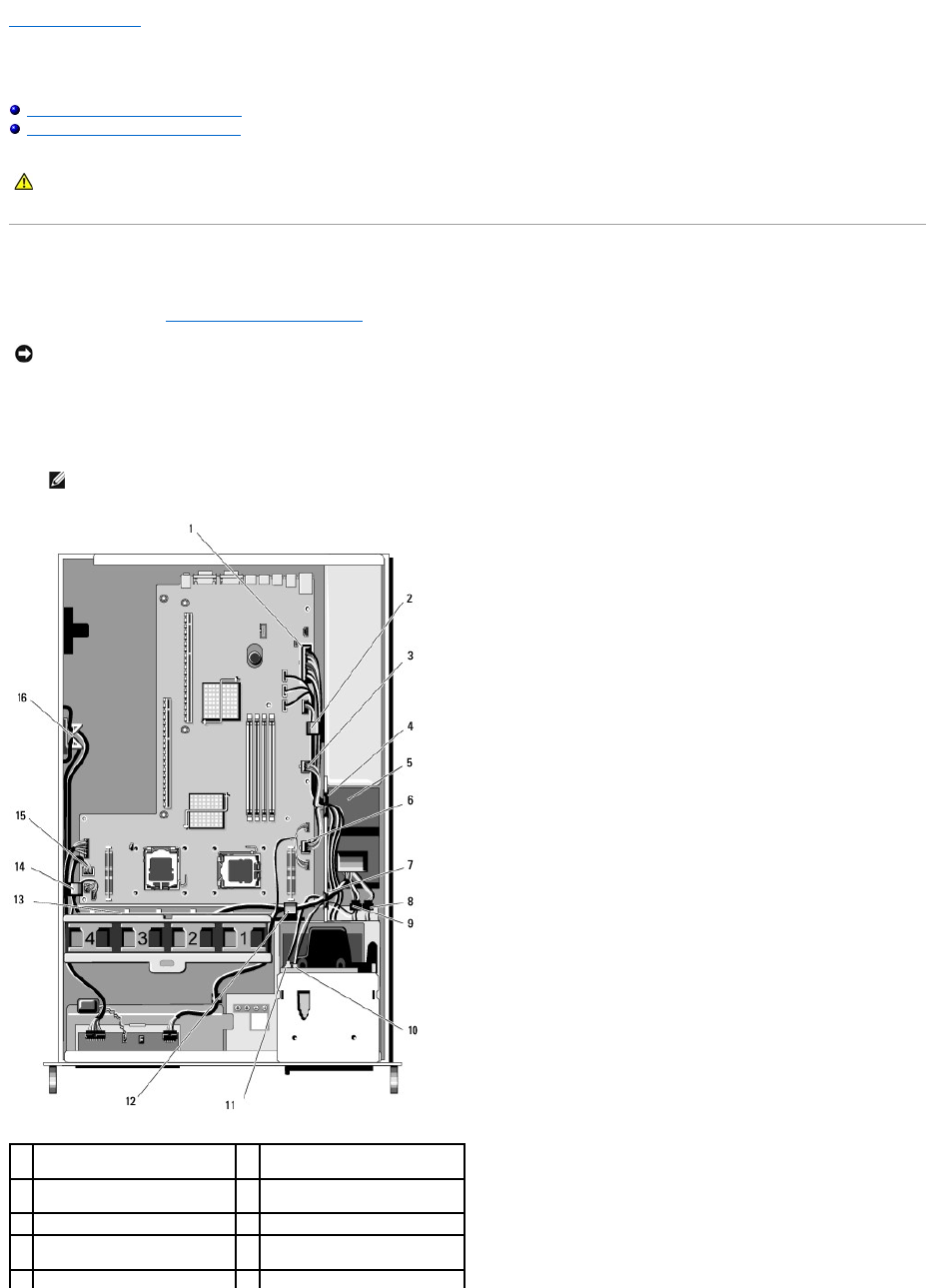 1

2

3

4

5

6

7

8

9

10

11

12

13

14

15

16

4 3 2 1