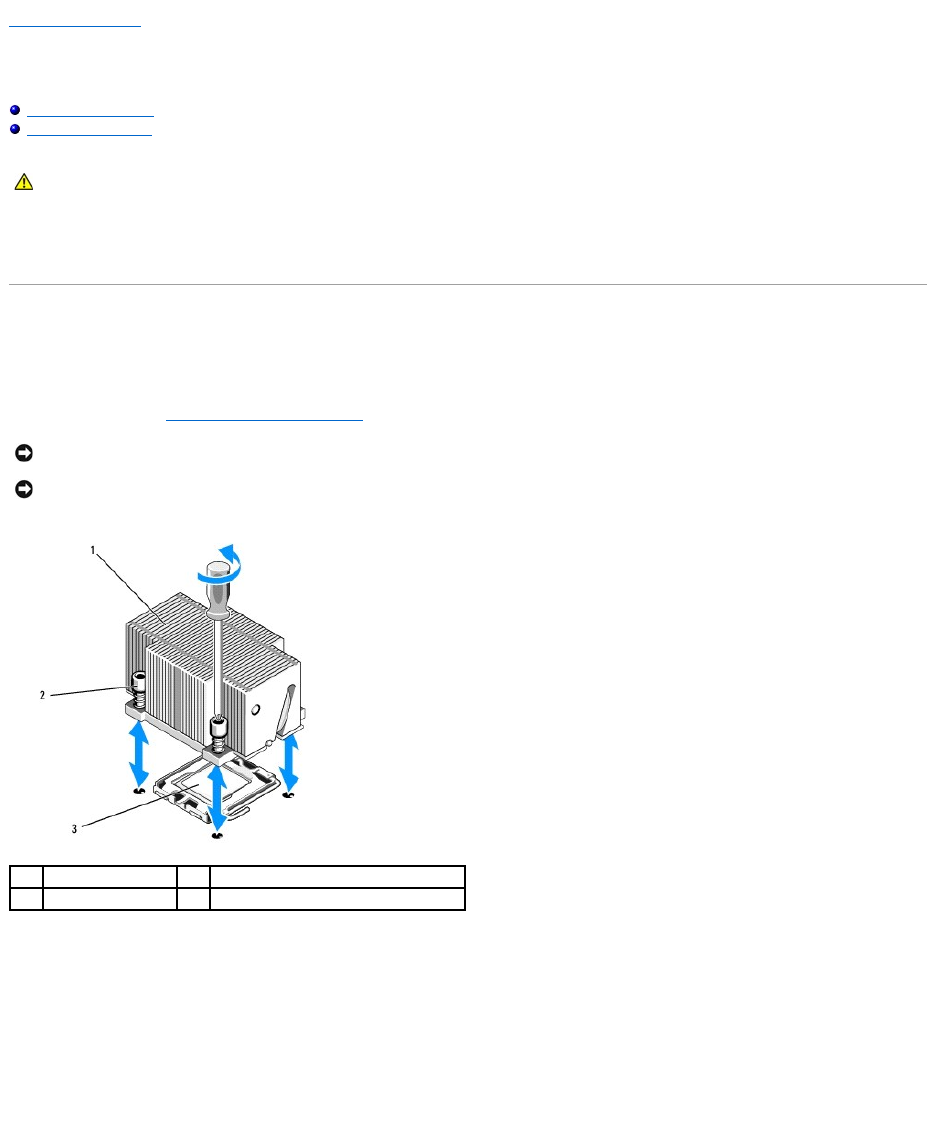 1

2

3