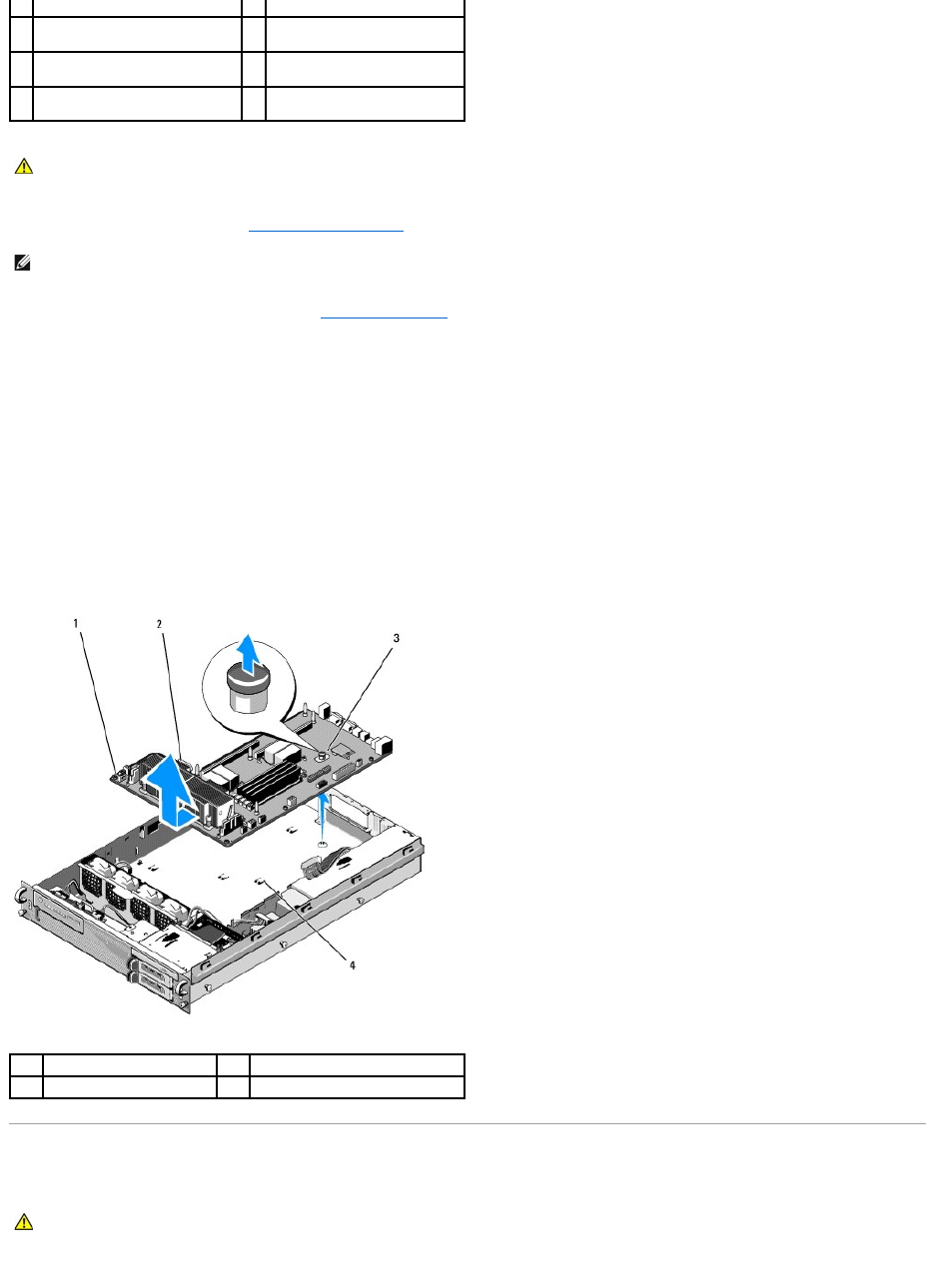 1

2

3

4