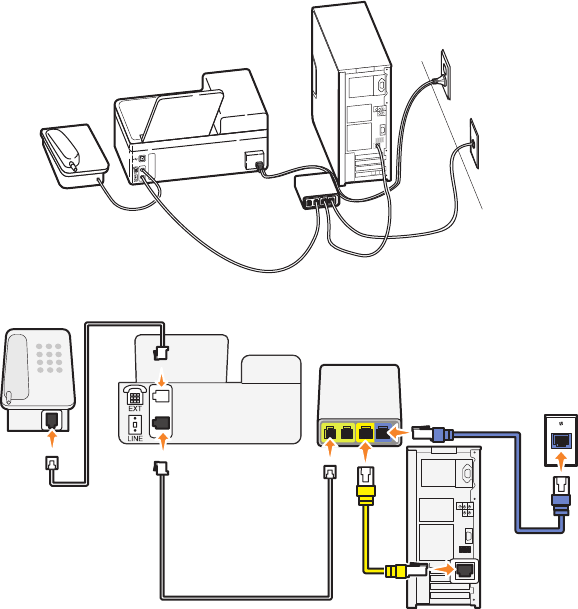 EXT
LINE