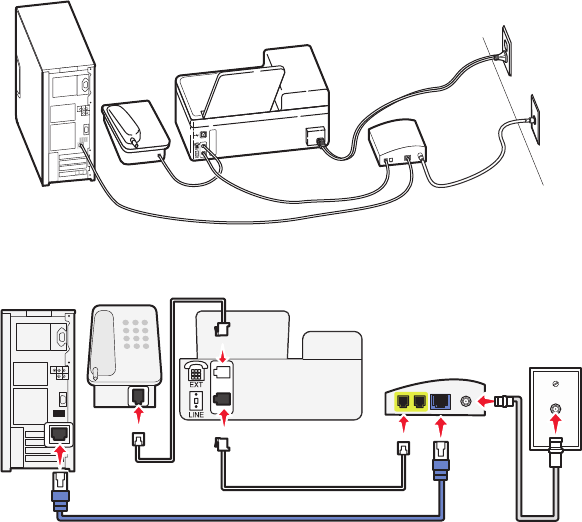 EXT
LINE