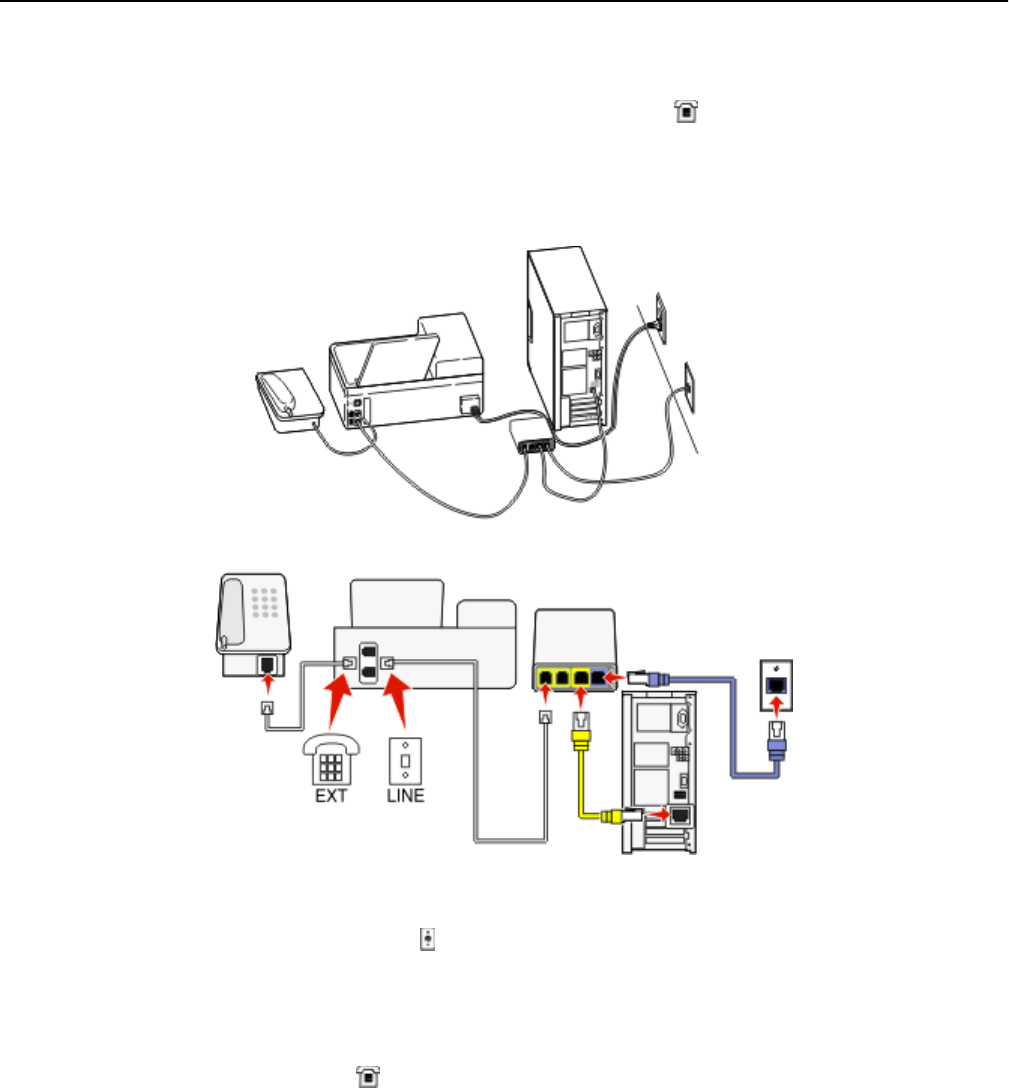 EXT

LINE