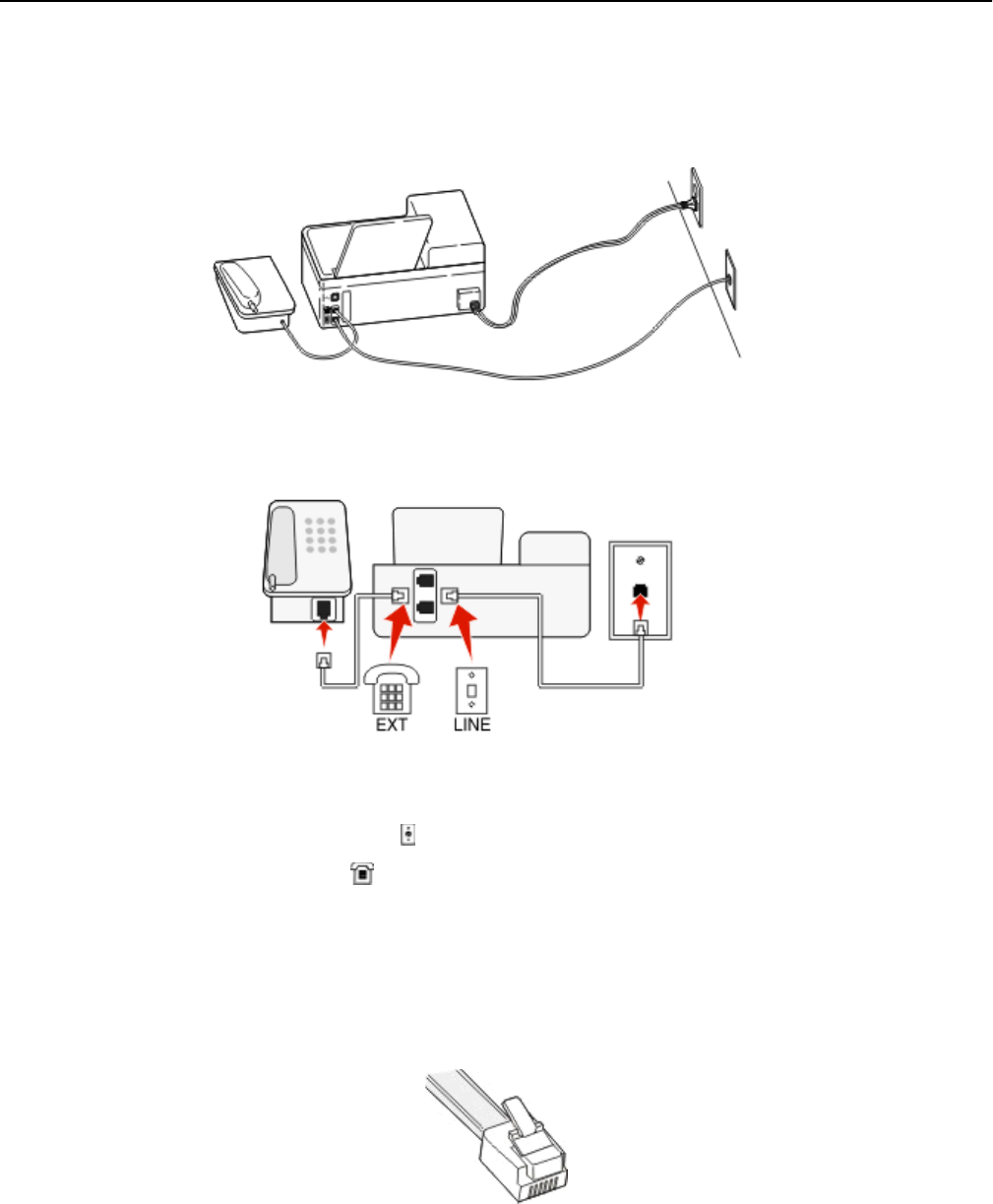 EXT

LINE