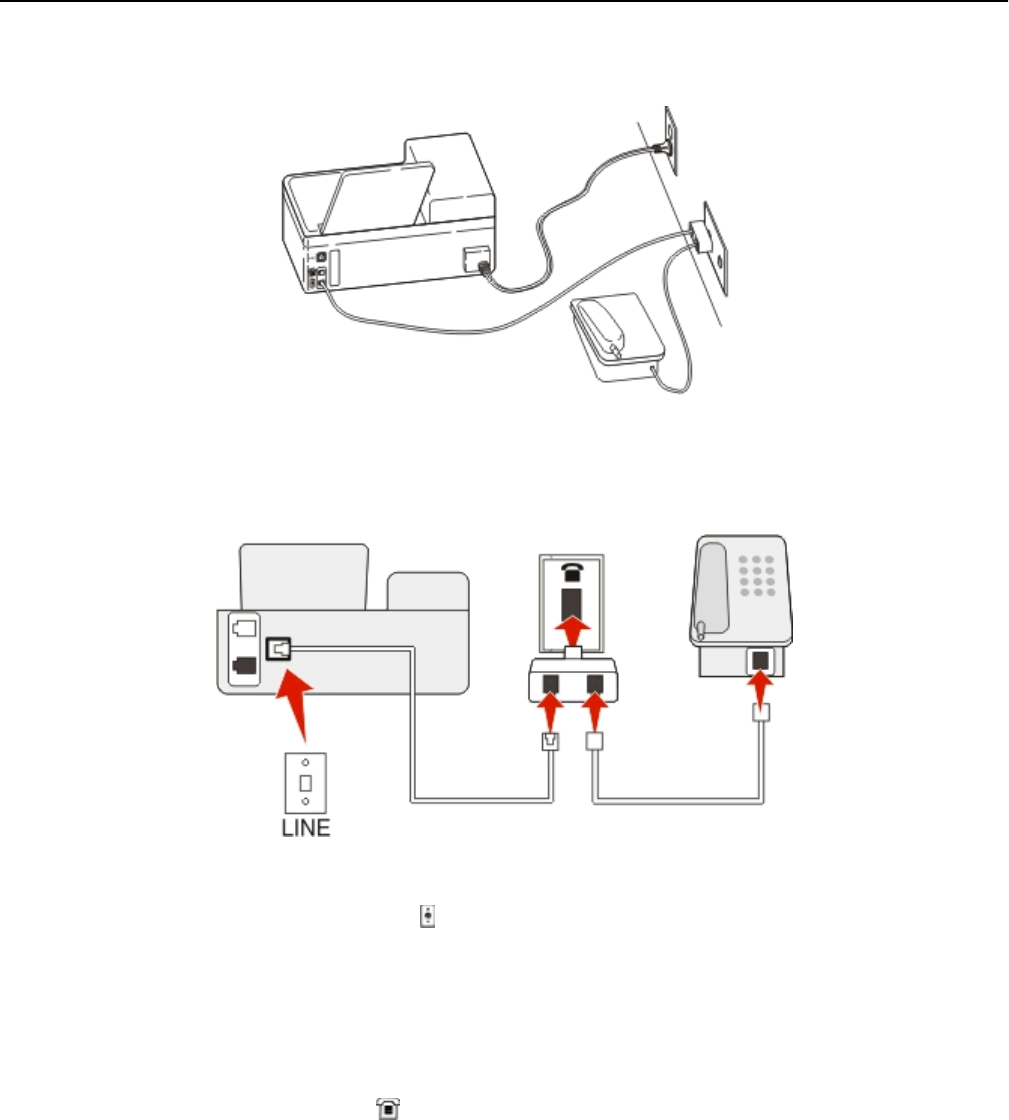 LINE