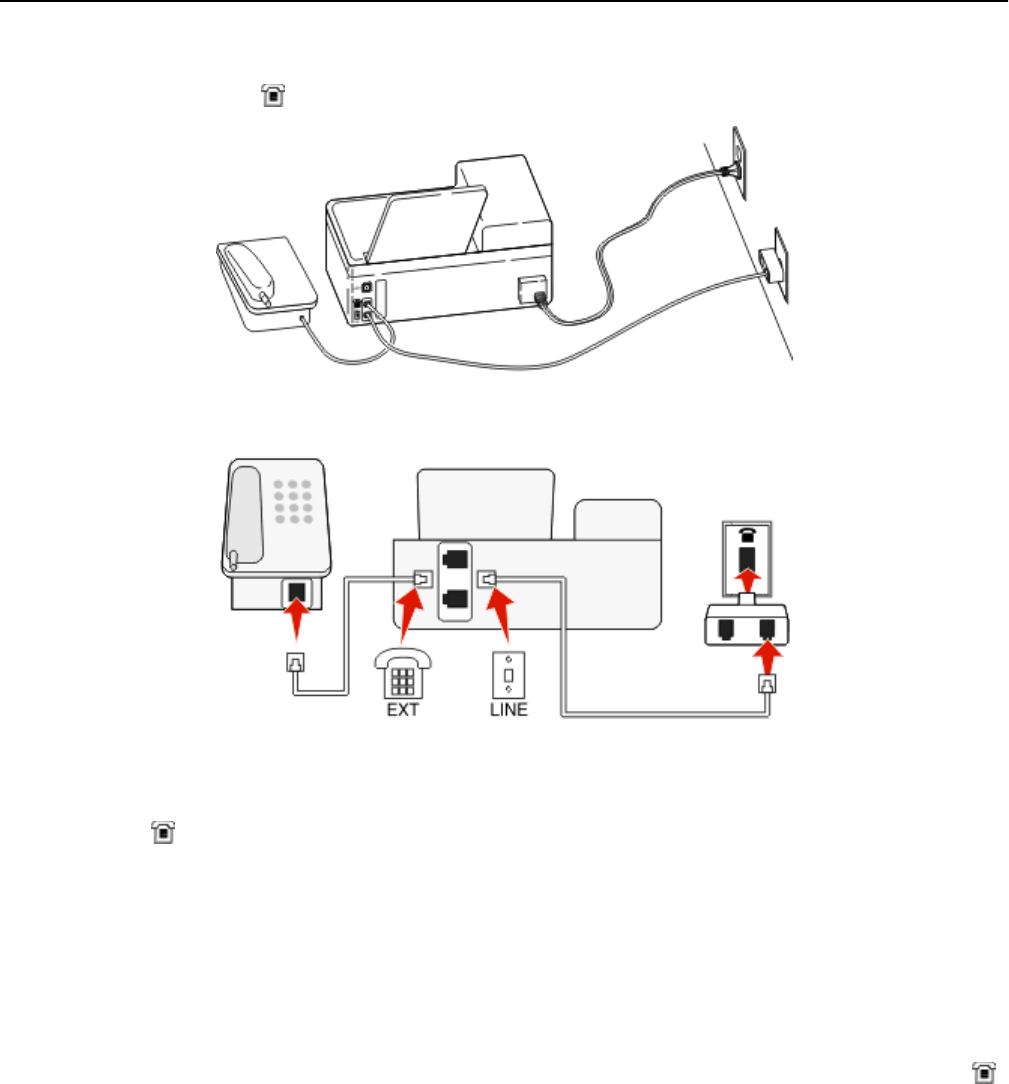 EXT

LINE