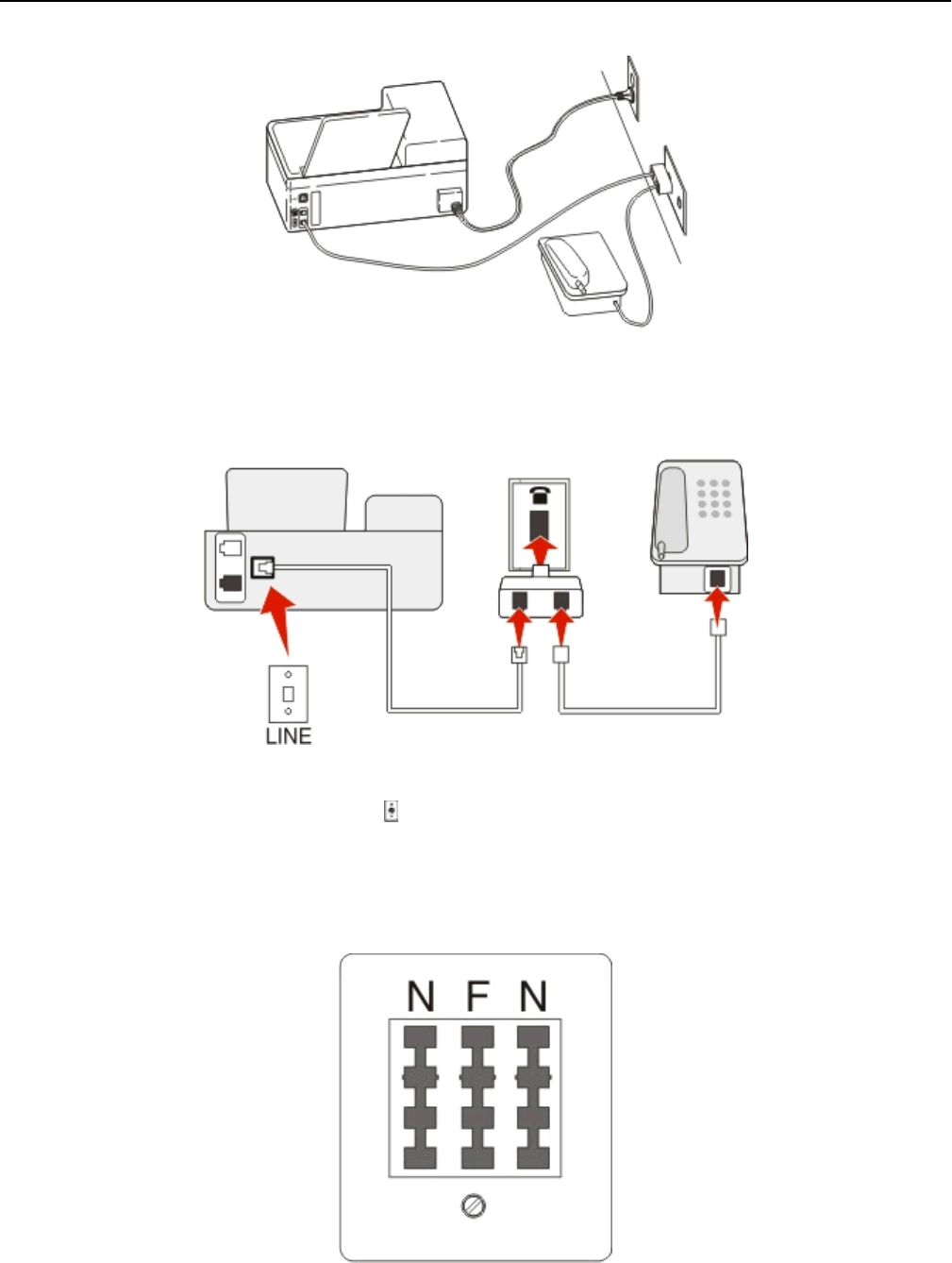 LINE

N F N