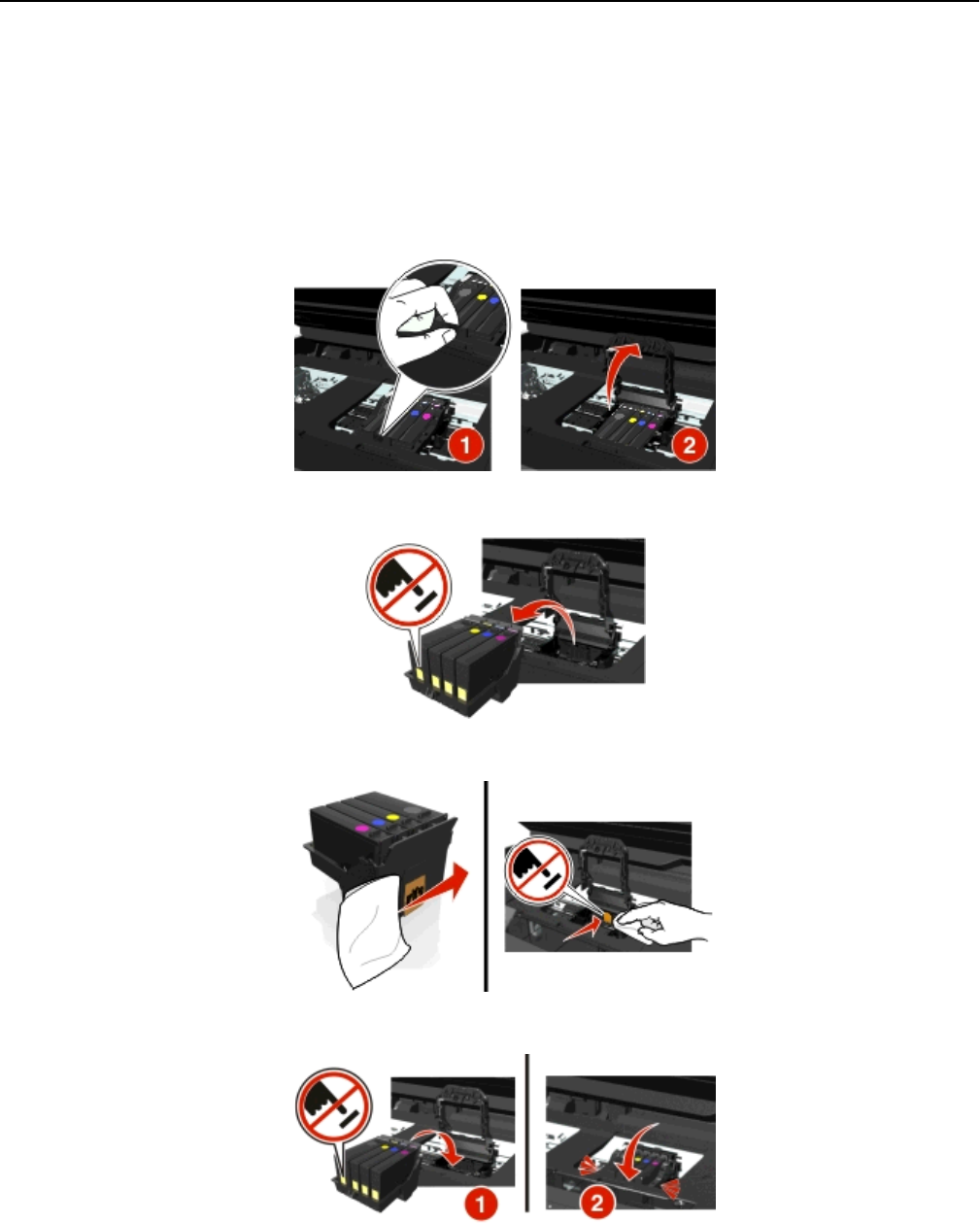 1

2

1

2