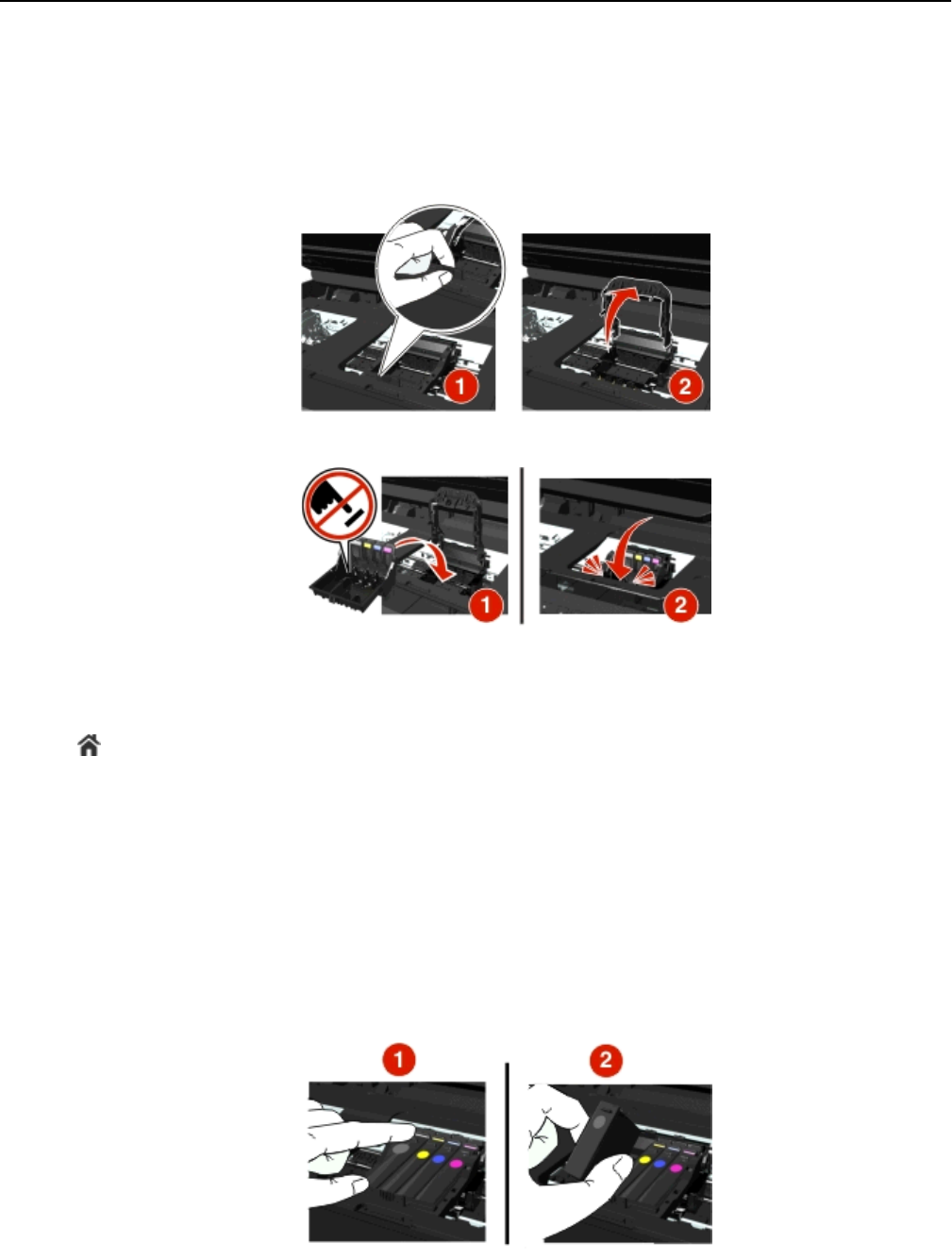 1

2

1

2

1

2