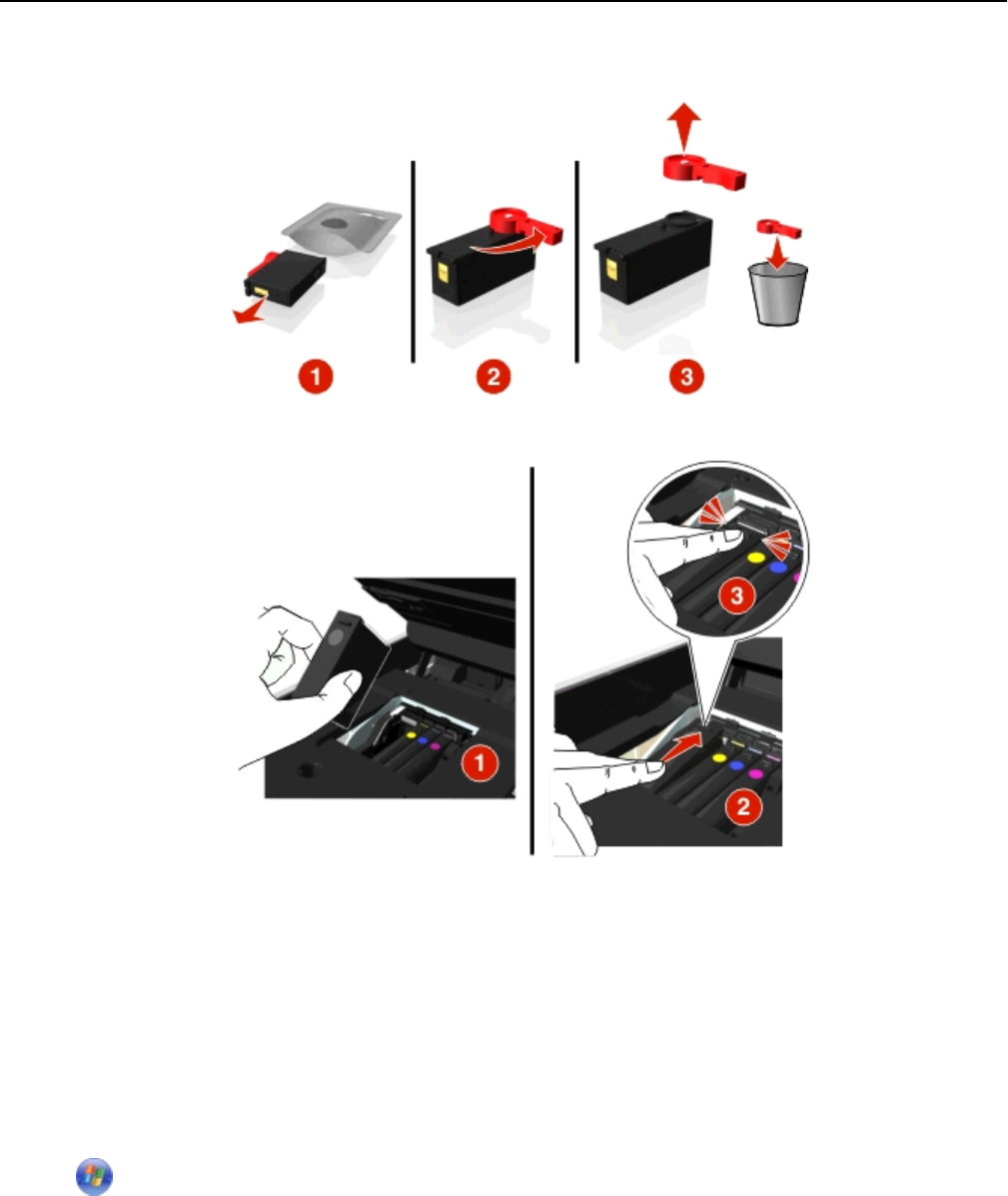 1

2

3

1

3

2