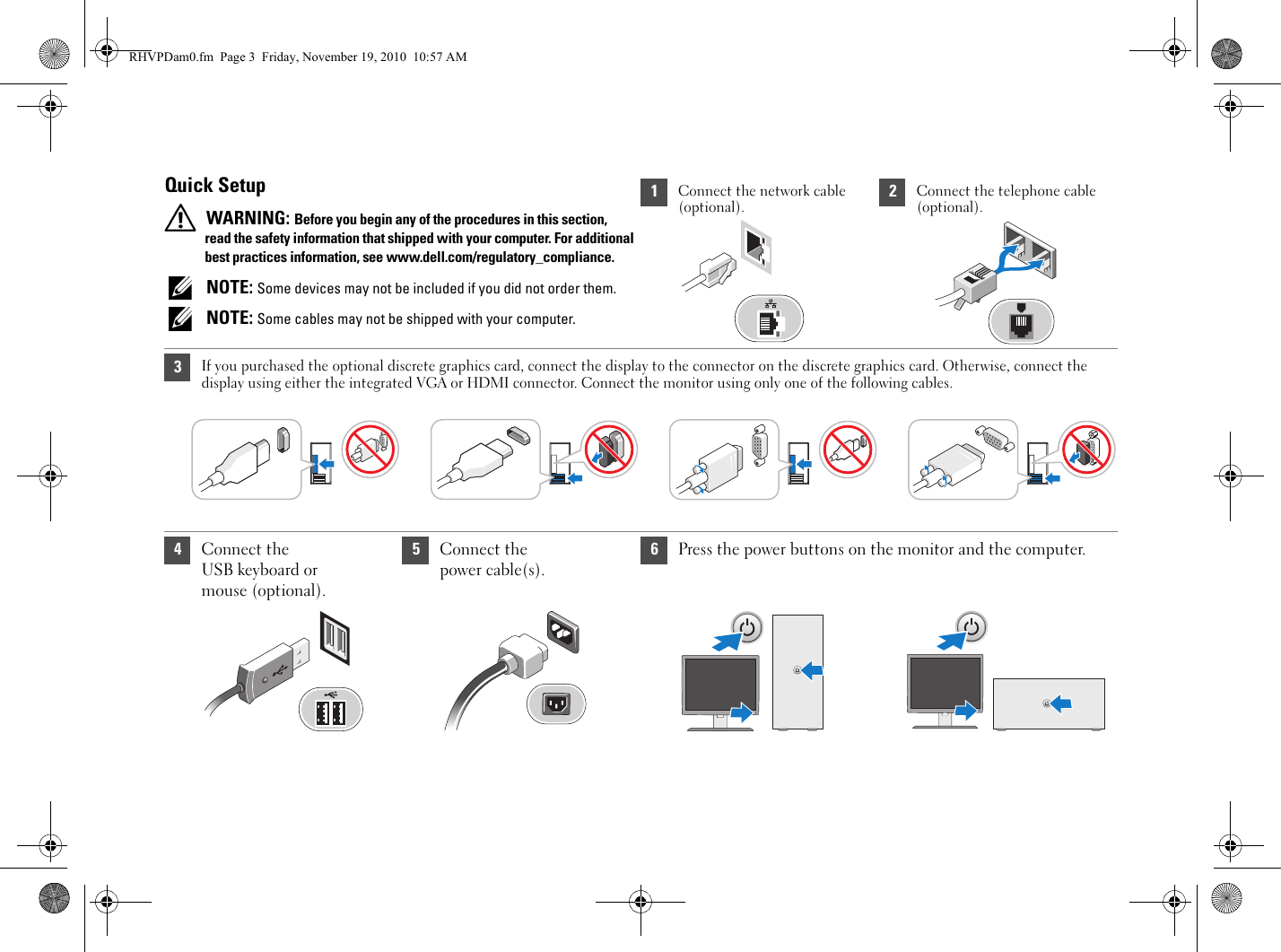 RHVPDam0.fm Page 3 Friday, November 19, 2010 10:57 AM

Quick Setup

WARNING: Before you begin any of the procedures in this section, read the safety information that shipped with your computer. For additional best practices information, see www.dell.com/regulatory_compliance.

NOTE: Some devices may not be included if you did not order them.

NOTE: Some cables may not be shipped with your computer.

1 Connect the network cable (optional).

2 Connect the telephone cable (optional).

3 If you purchased the optional discrete graphics card, connect the display to the connector on the discrete graphics card. Otherwise, connect the display using either the integrated VGA or HDMI connector. Connect the monitor using only one of the following cables.

4 Connect the USB keyboard or mouse (optional).

5 Connect the power cable(s).

6 Press the power buttons on the monitor and the computer.