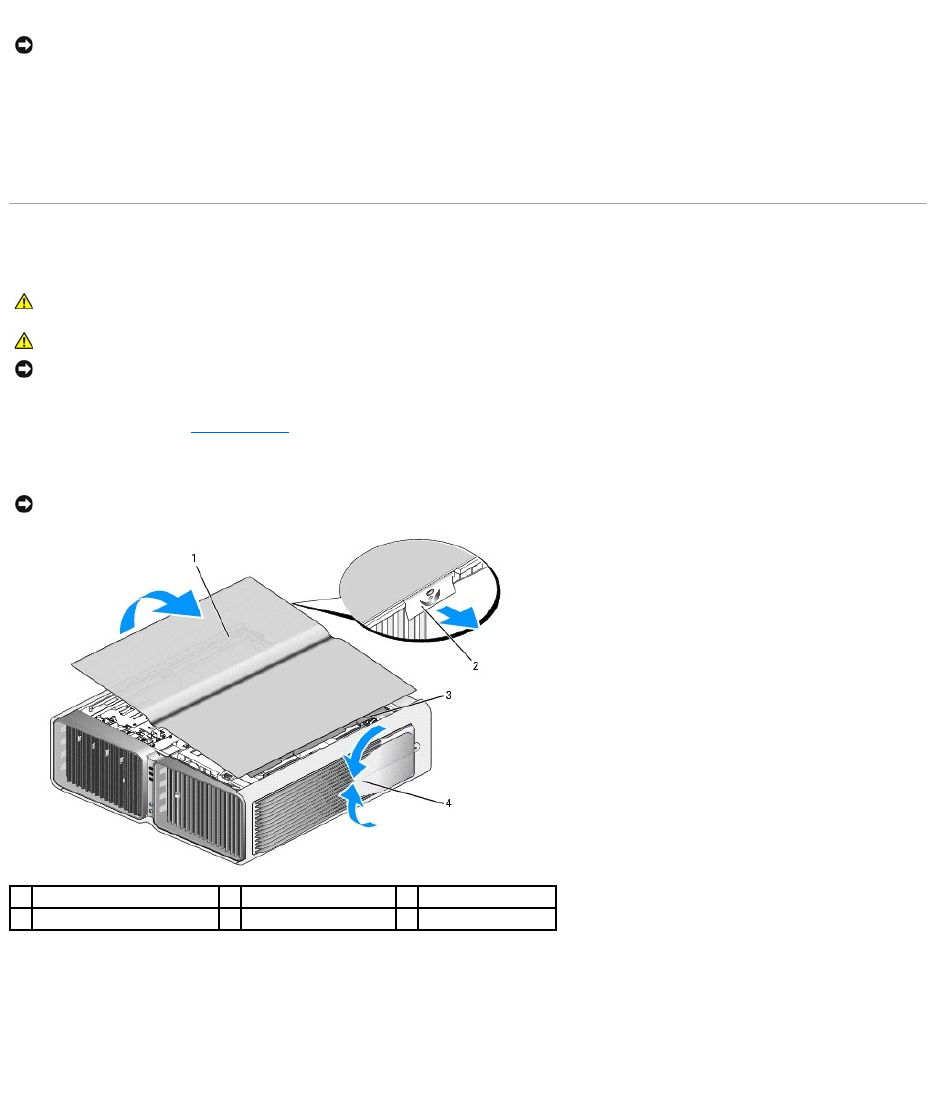 1

2

3

4