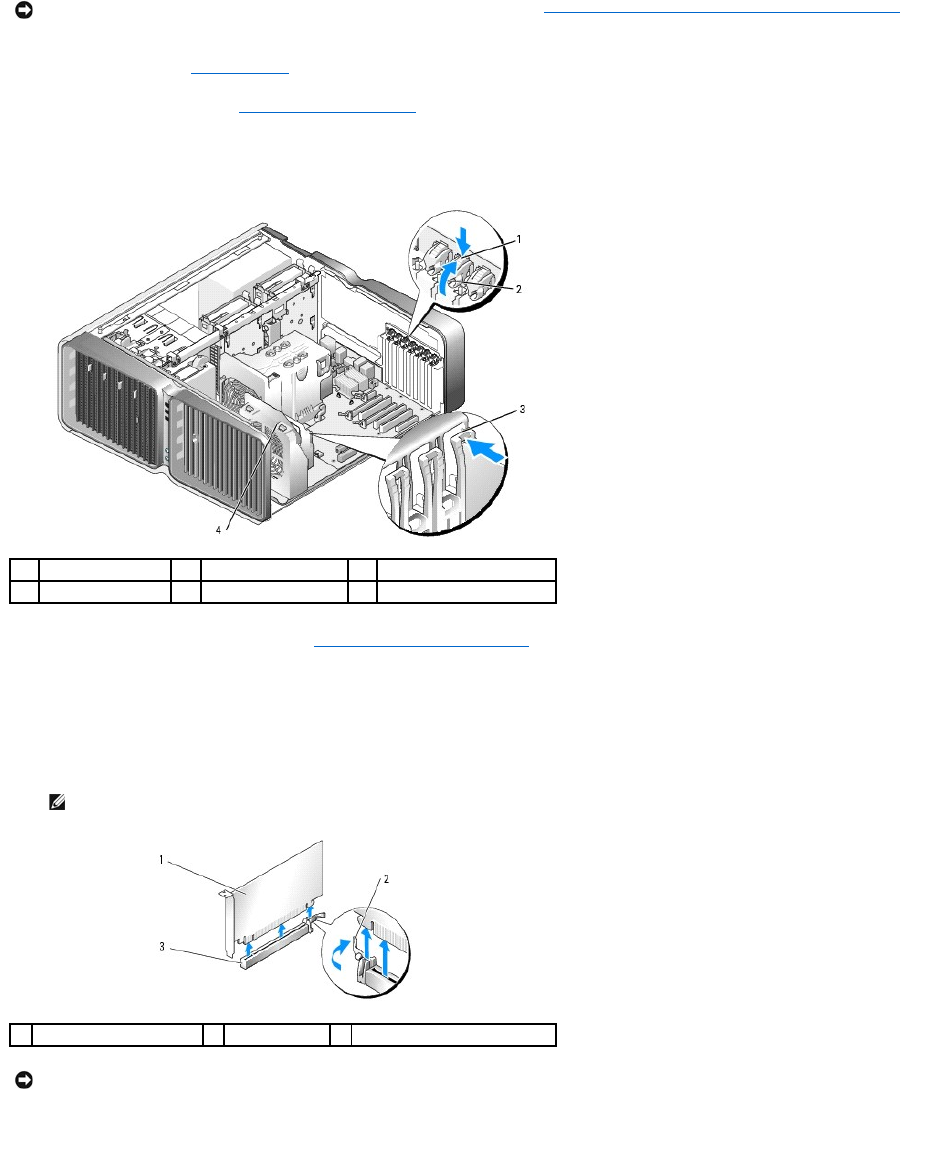 1

2

3

4

1

2

3