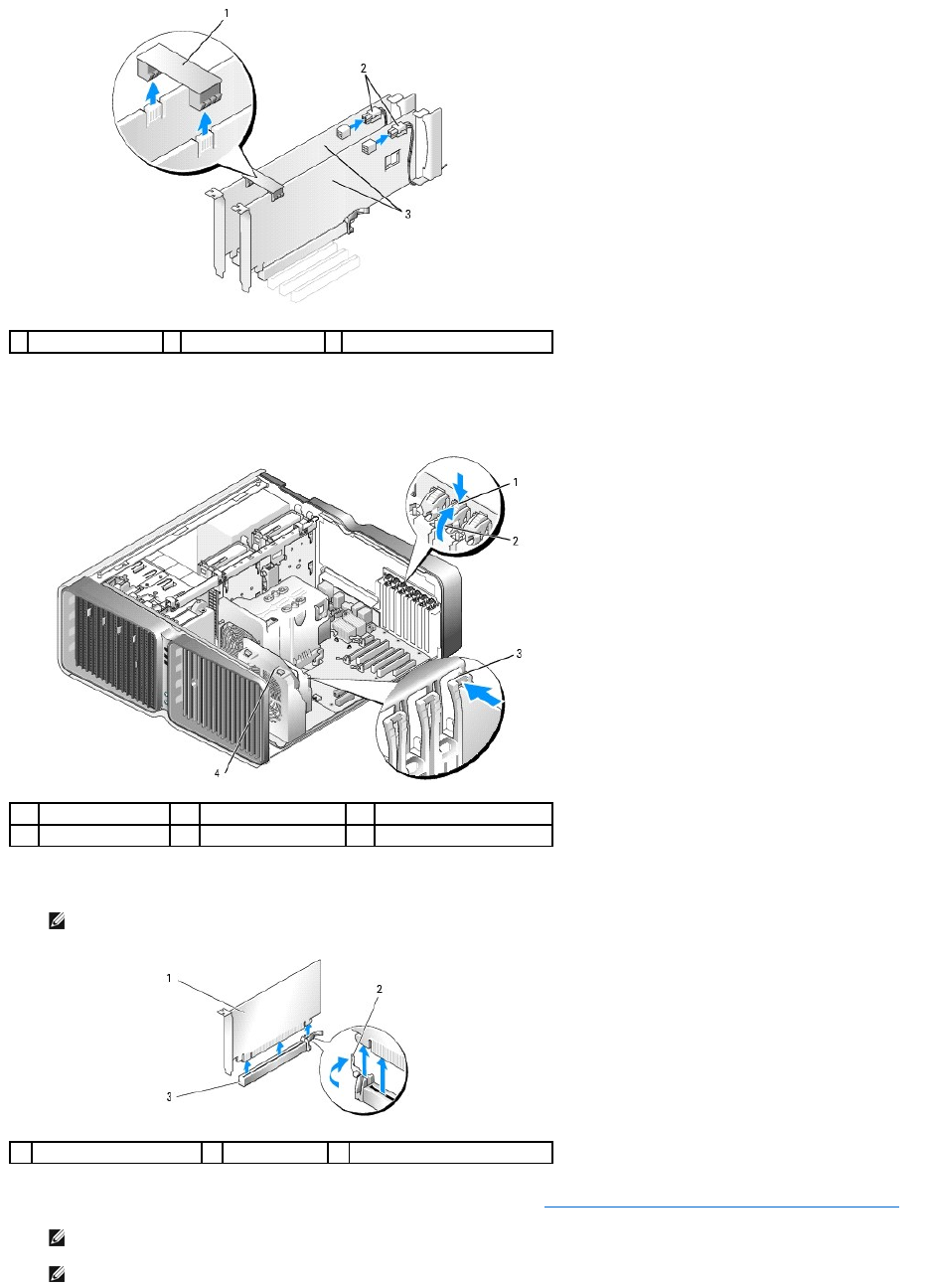 1

2

3

1

2

3

4

1

2

3