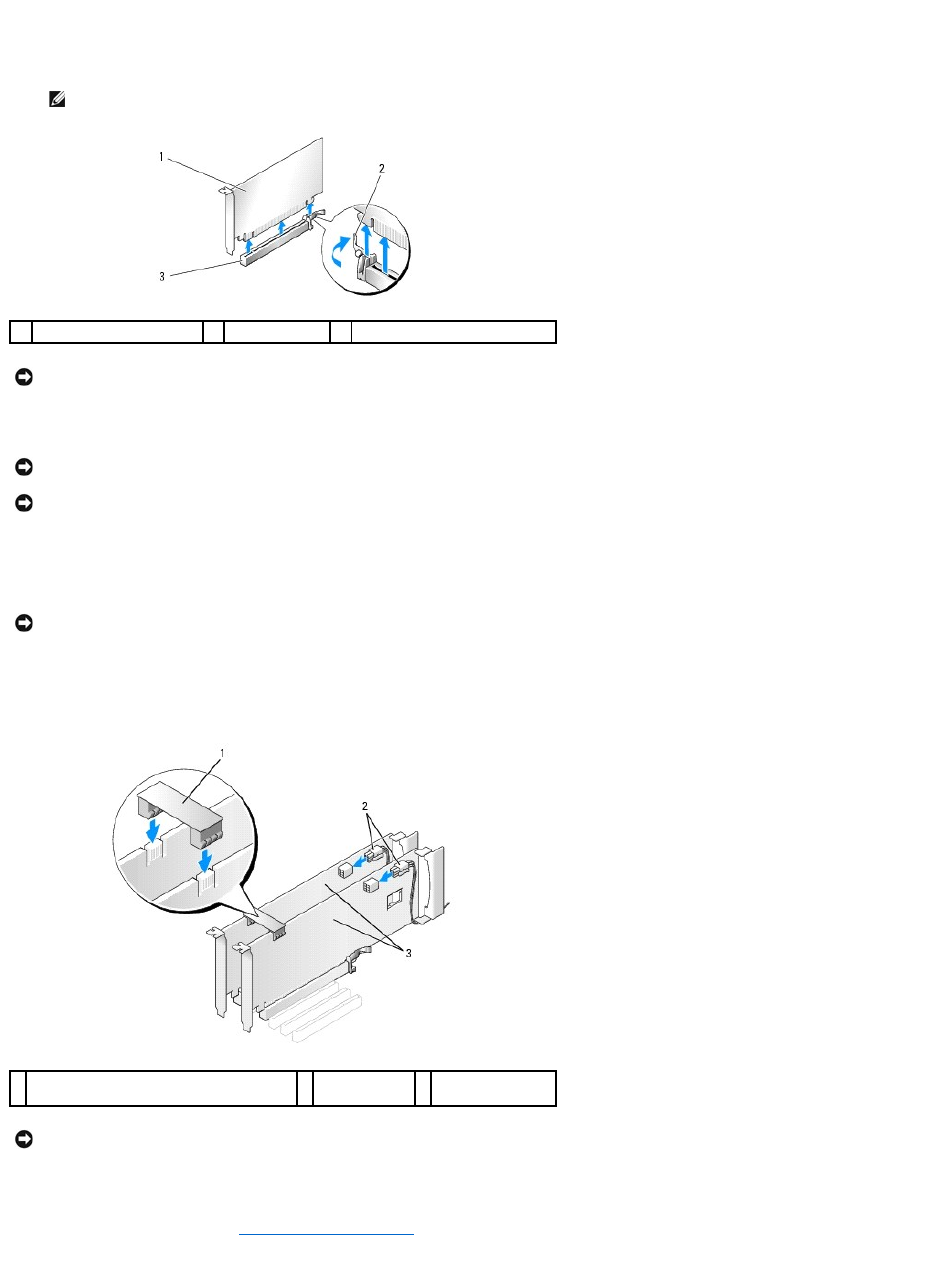 1

2

3

1

2

3