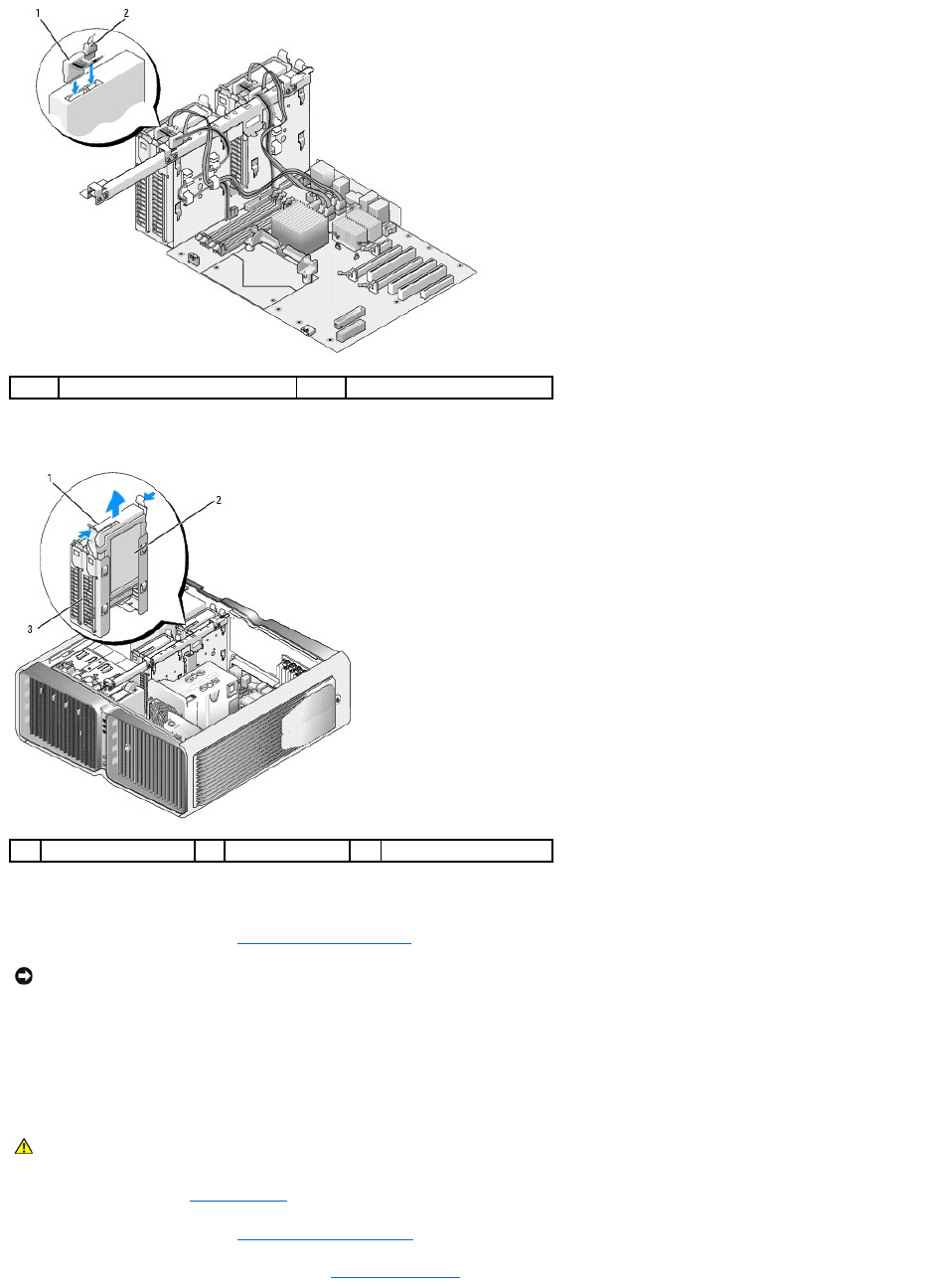 1

2

1

2

3