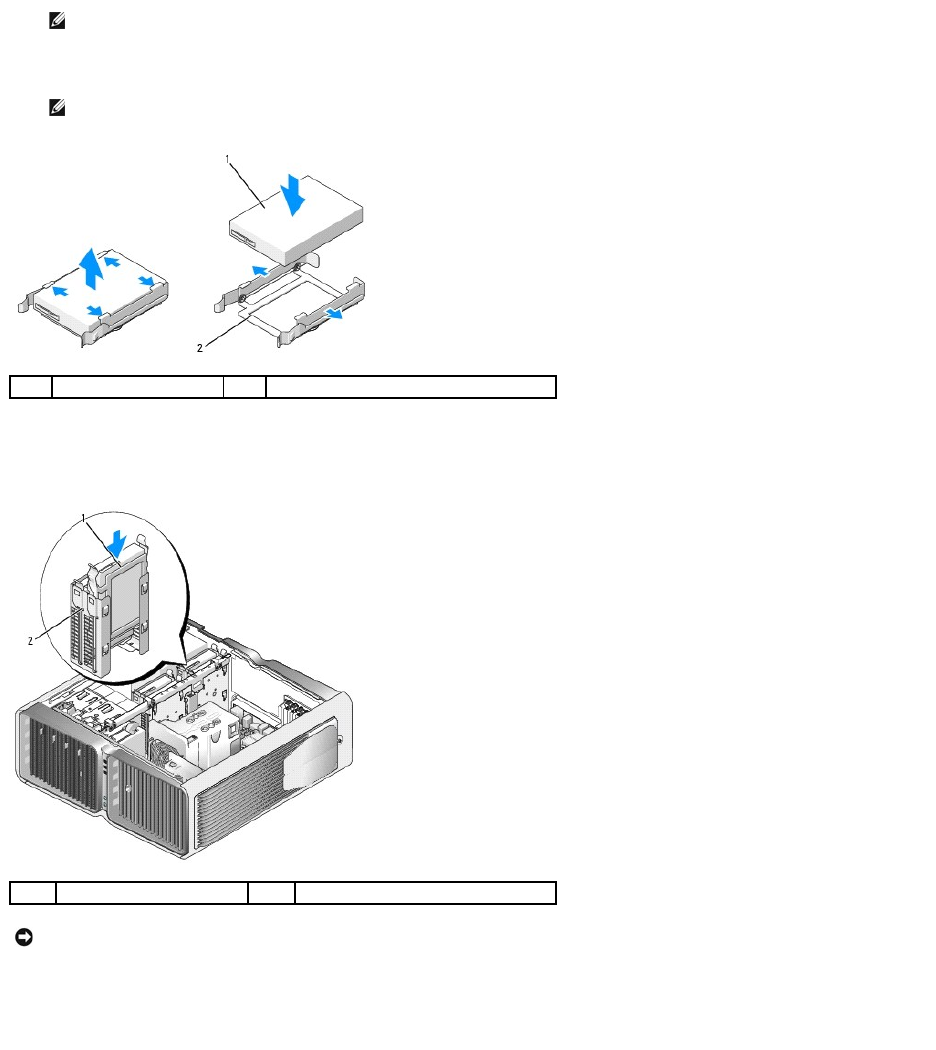 1

2

1

2