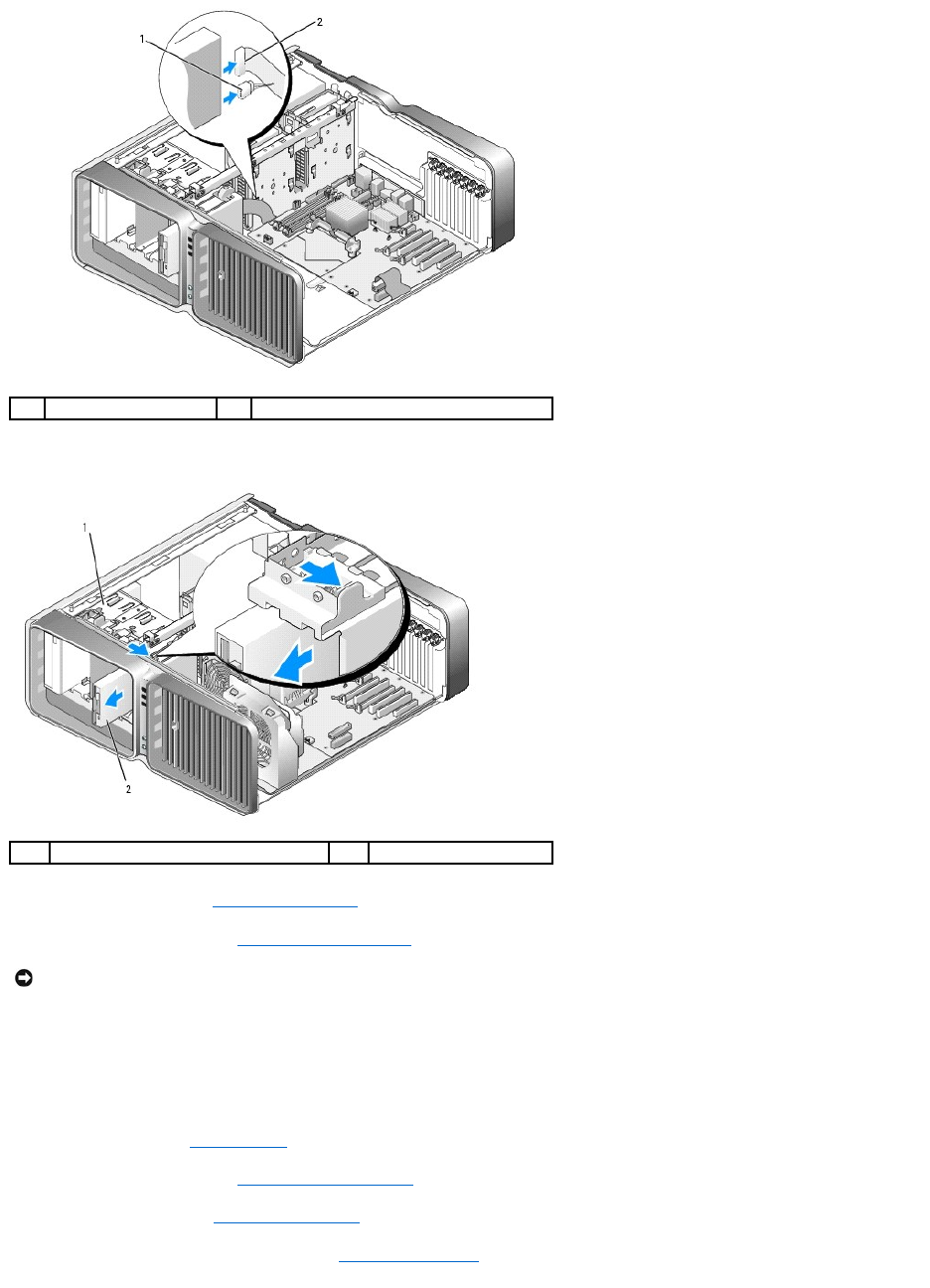 1

2

1

2