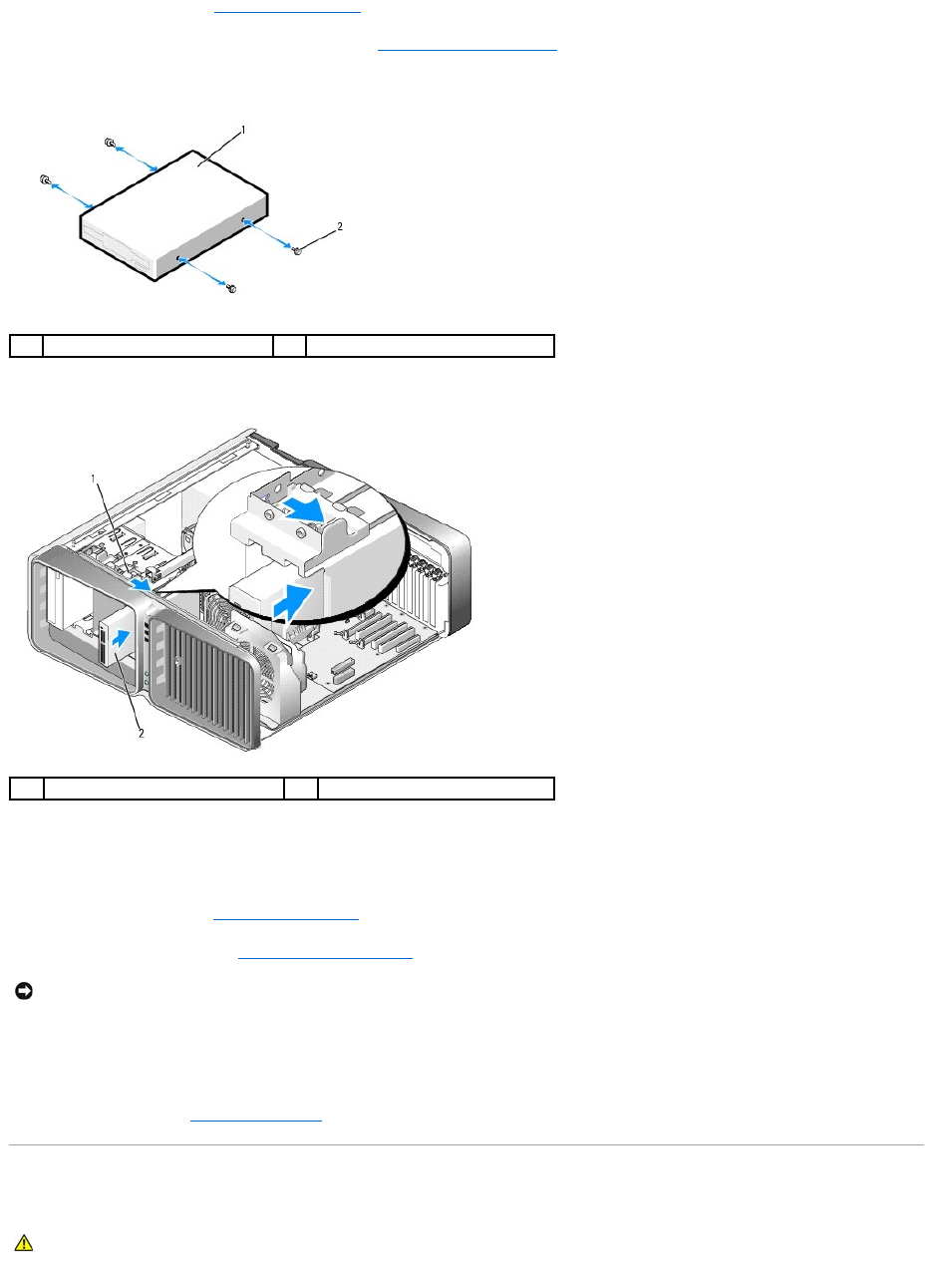 1

2

1

2