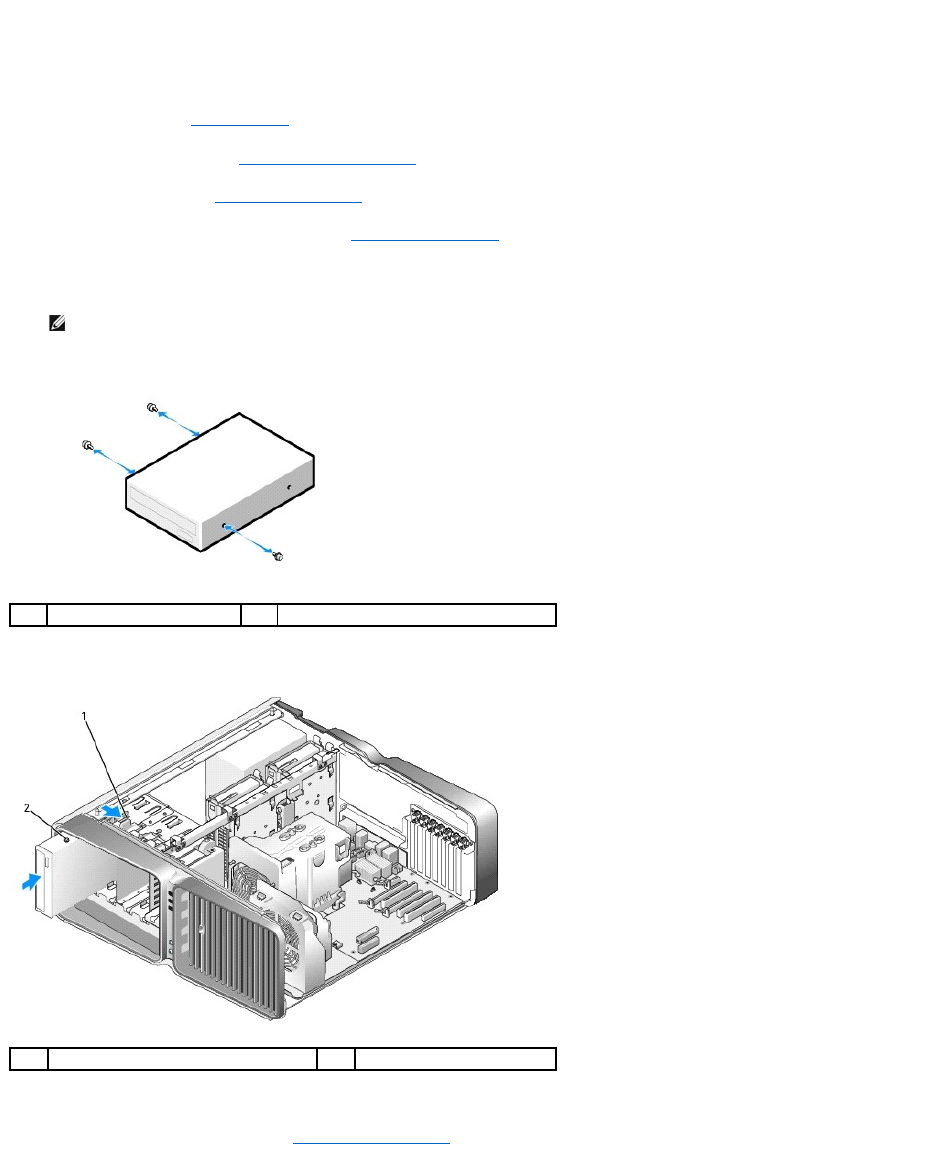 1

2