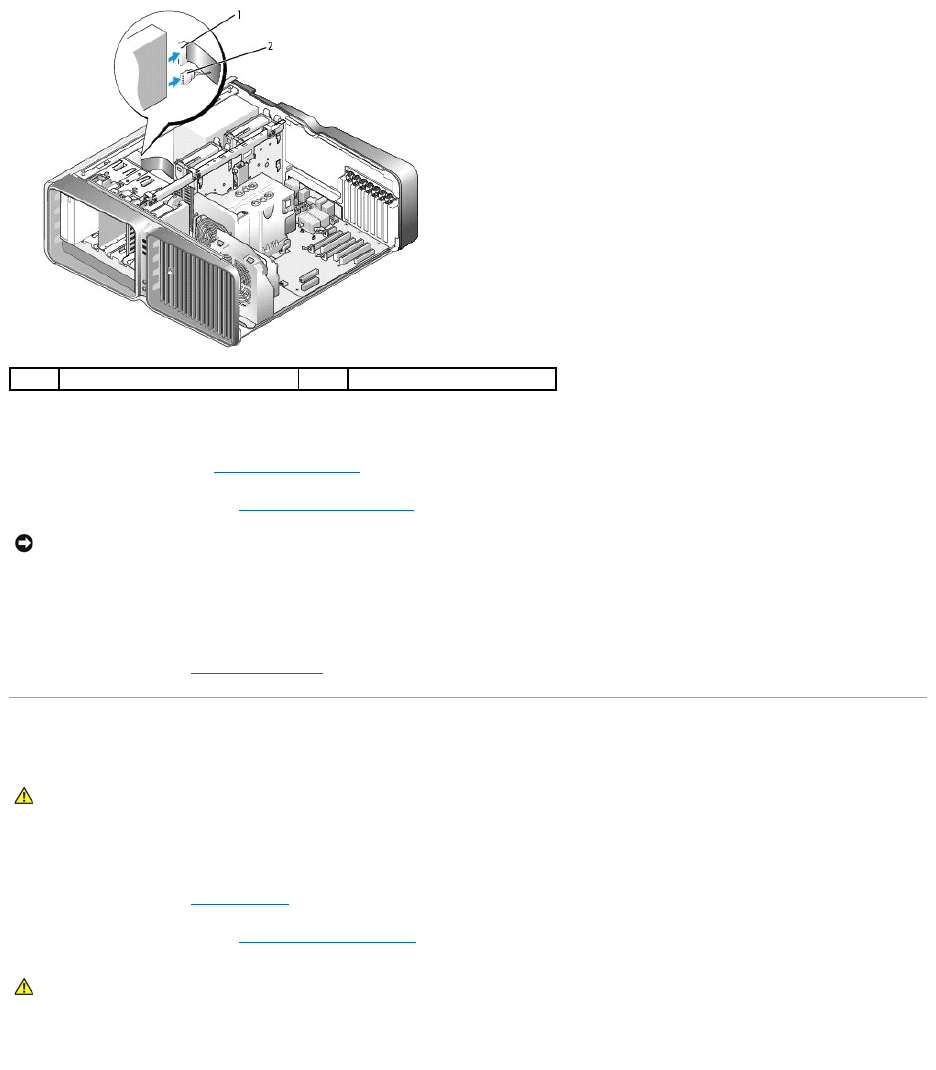 1

2