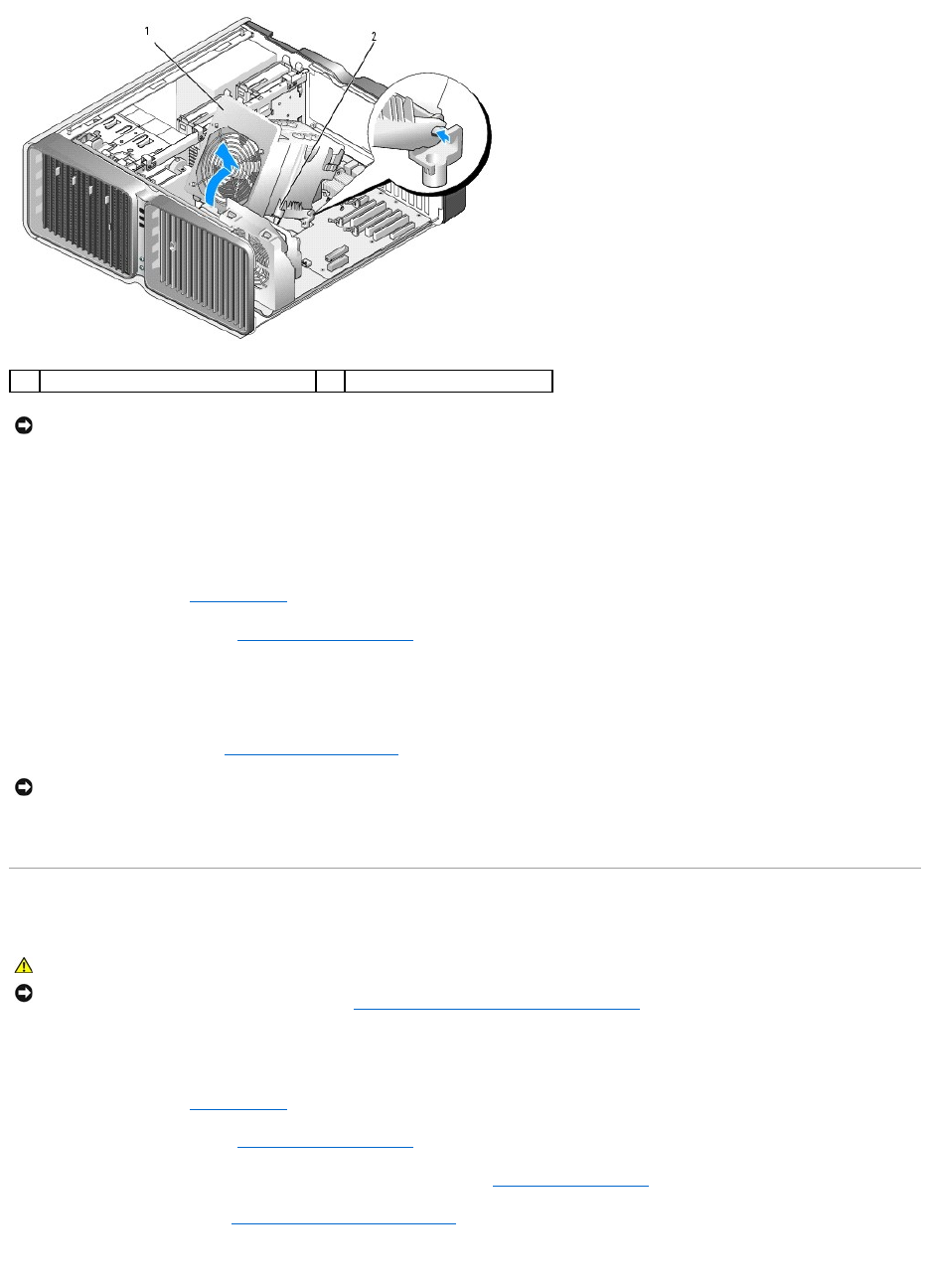 1

2