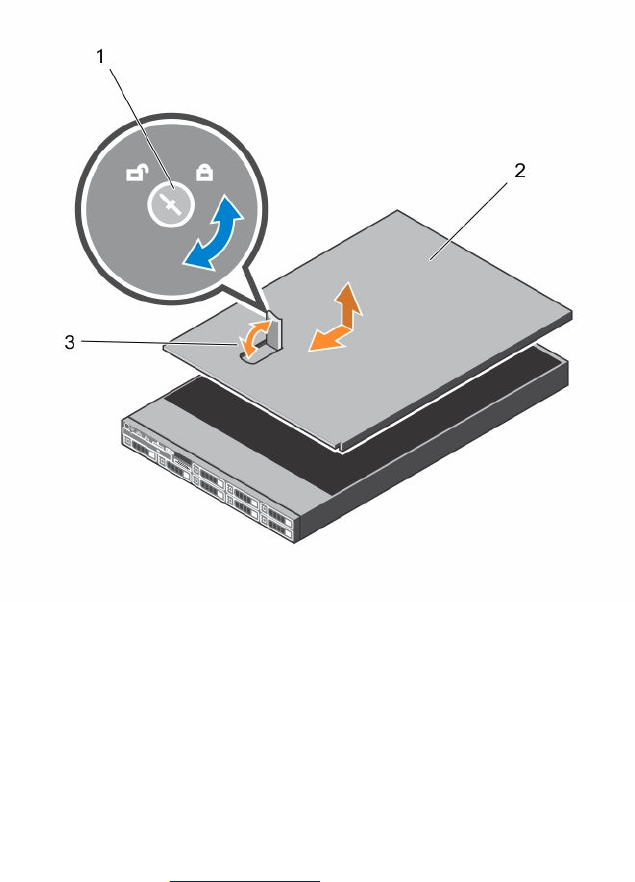 1

2

3