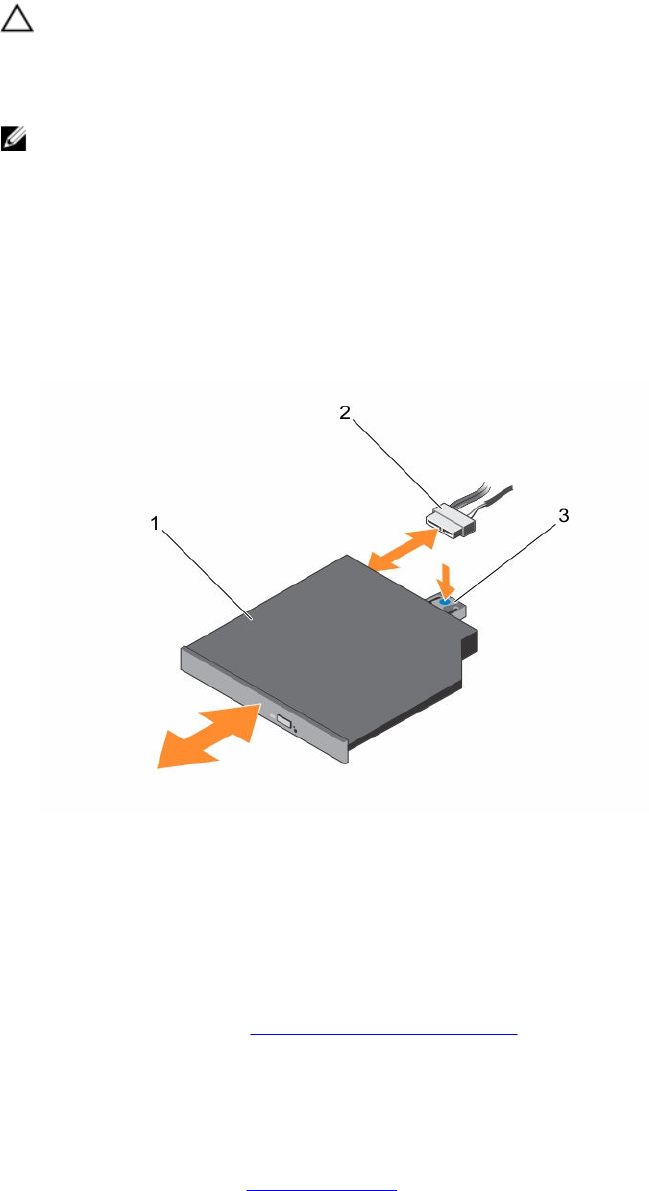 2

1

3