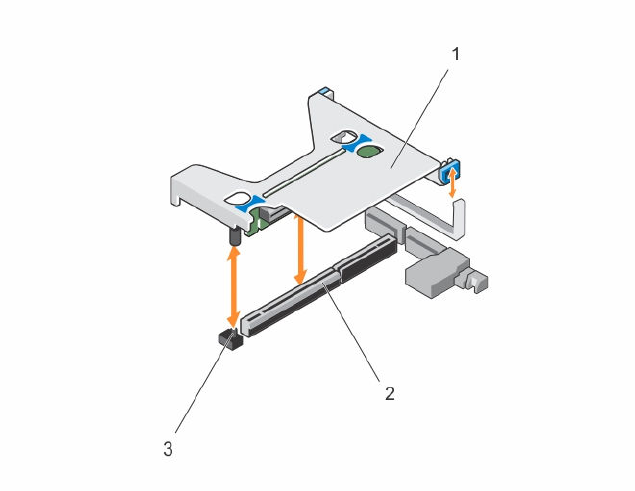 1

2

3