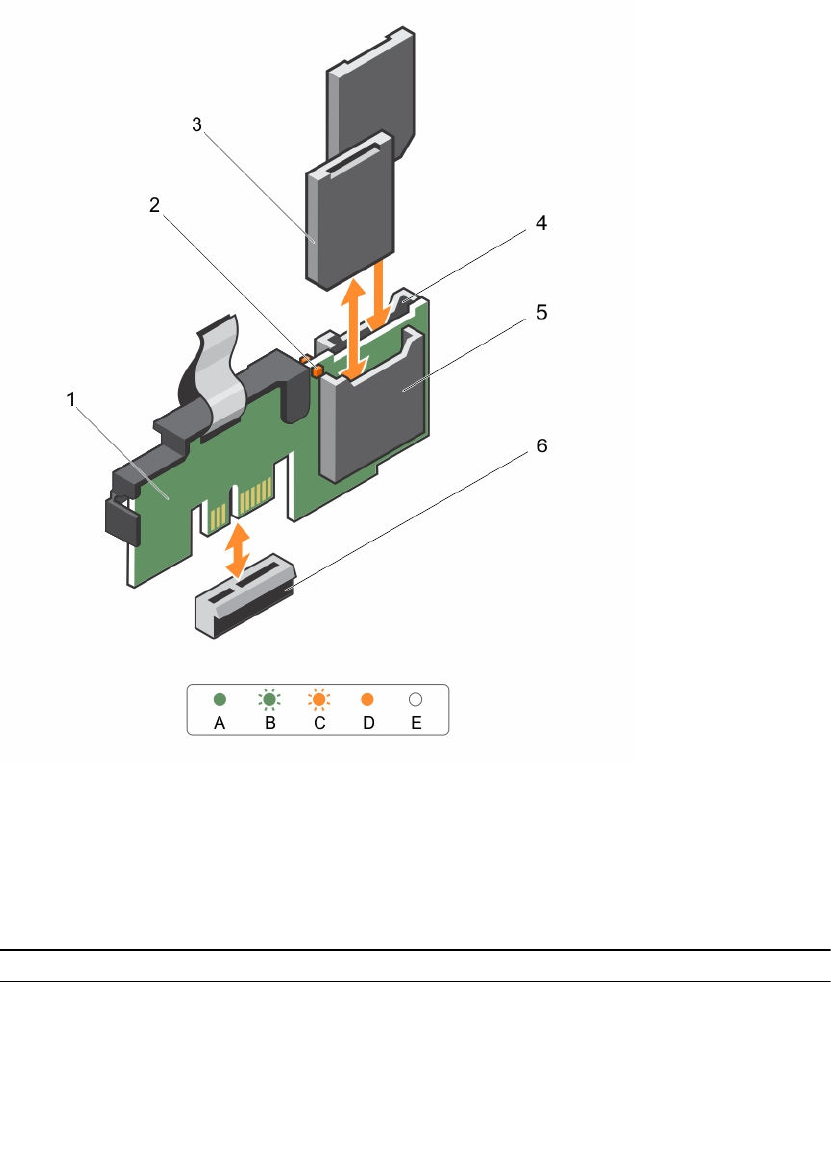 3
2
4
5
1
6
A B C D E